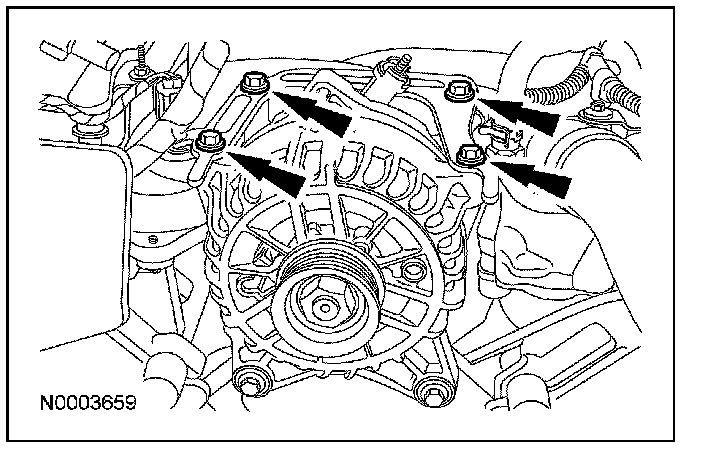 N0003659