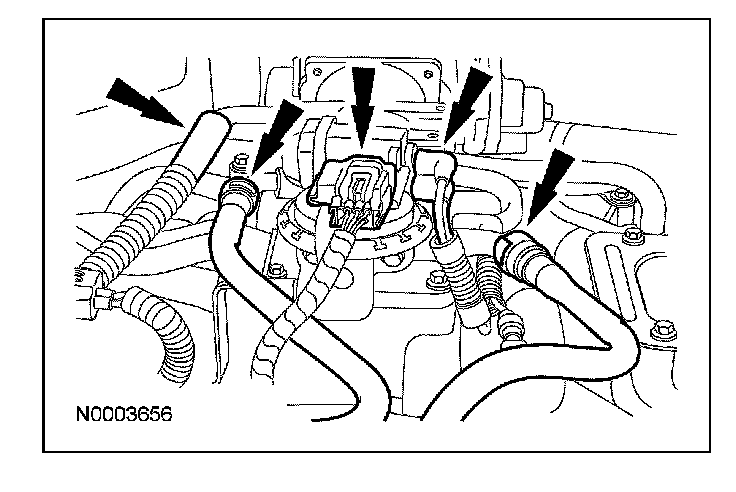 N0003656