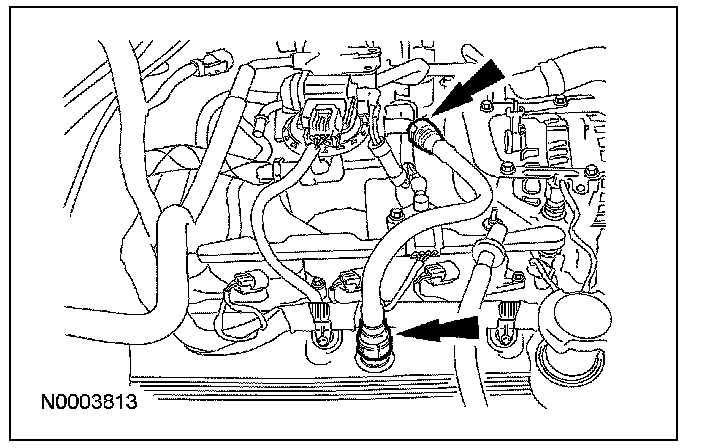 N0003813