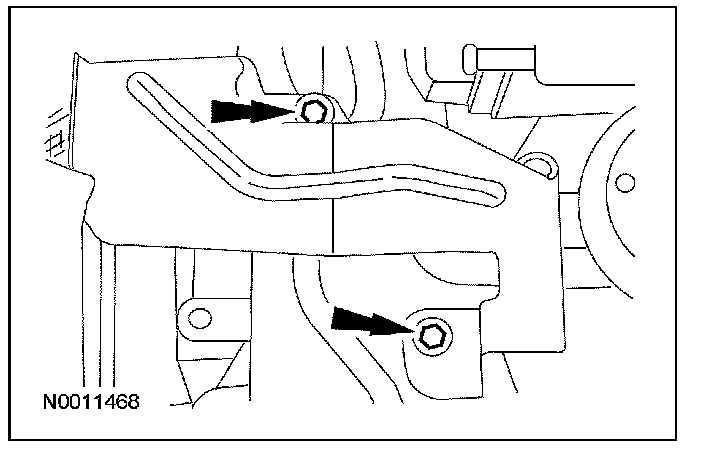 N0011468