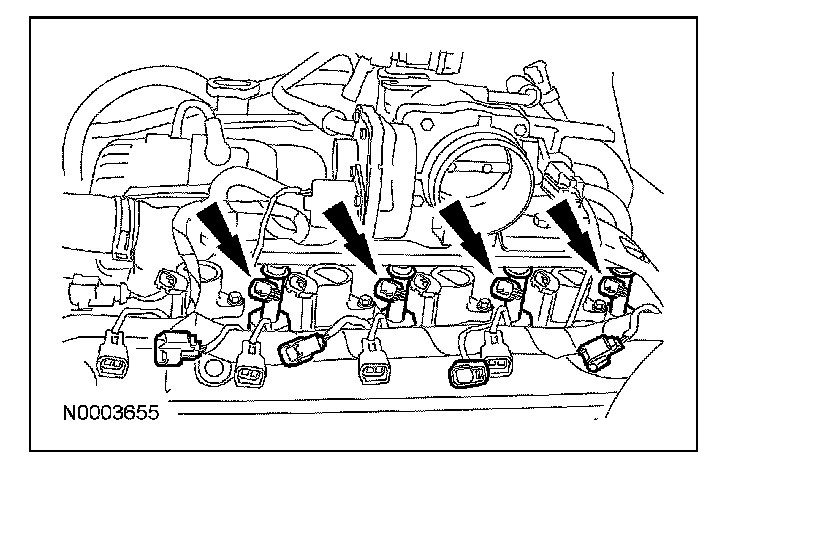 N0003655