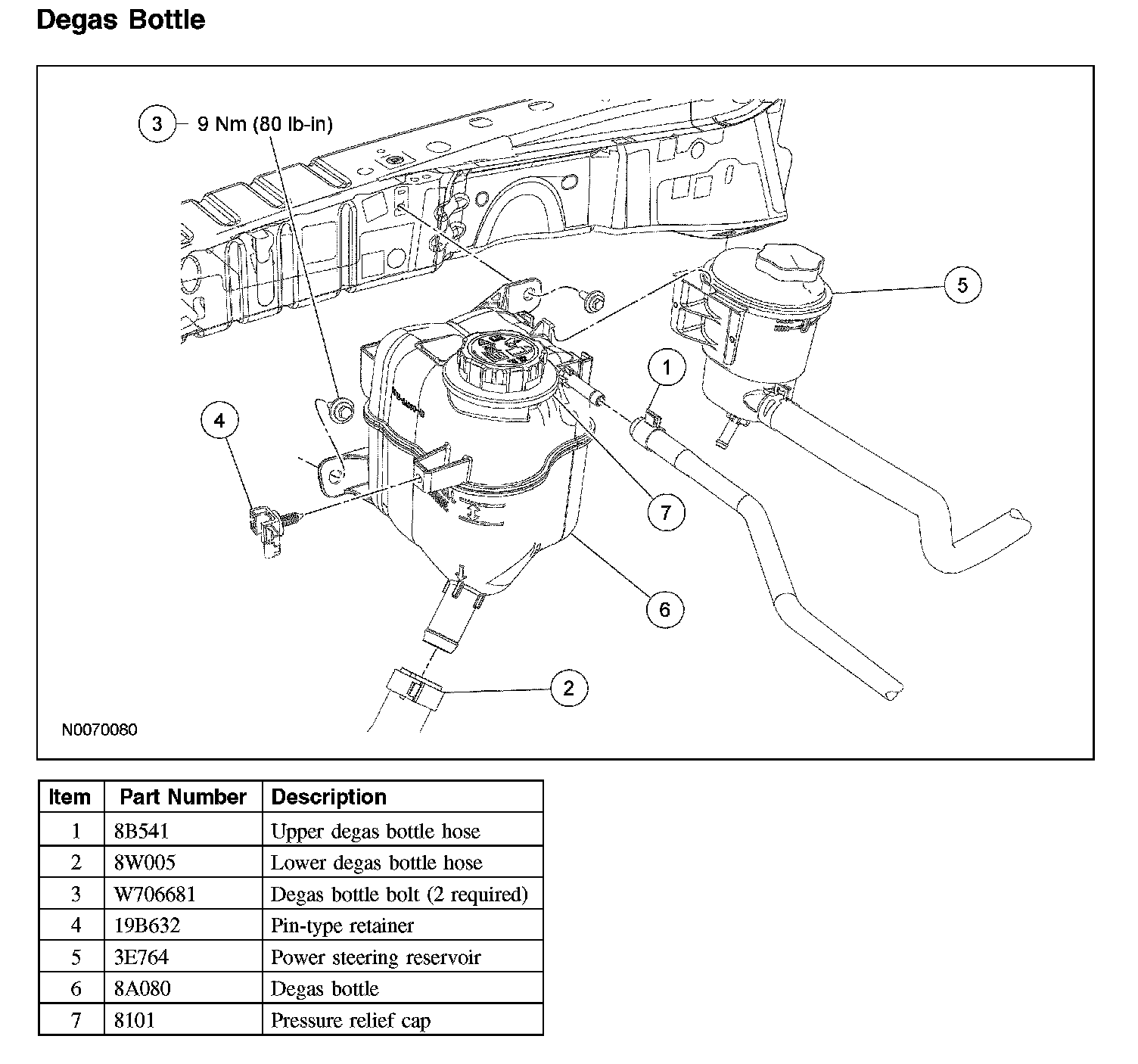 Degas Bottle

3 9 Nm (80 lb-in)

5

1

4

7

6

2

N0070080

| Item | Part Number | Description |
|---|---|---|
| 1 | 8B541 | Upper degas bottle hose |
| 2 | 8W005 | Lower degas bottle hose |
| 3 | W706681 | Degas bottle bolt (2 required) |
| 4 | 19B632 | Pin-type retainer |
| 5 | 3E764 | Power steering reservoir |
| 6 | 8A080 | Degas bottle |
| 7 | 8101 | Pressure relief cap |