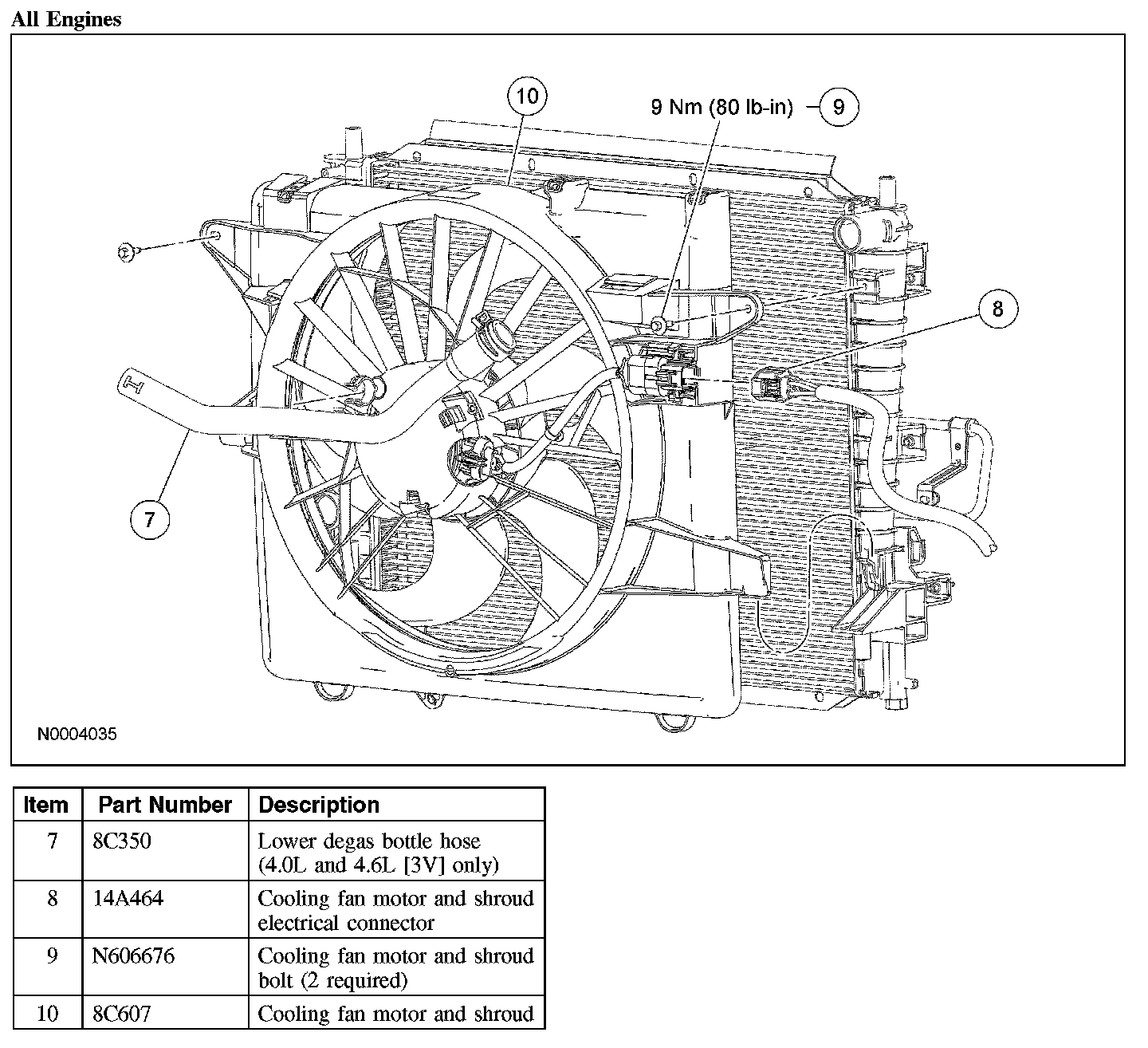 All Engines

10

9 Nm (80 lb-in)

9

8

7

N0004035

| Item | Part Number | Description |
|---|---|---|
| 7 | 8C350 | Lower degas bottle hose (4.0L and 4.6L [3V] only) |
| 8 | 14A464 | Cooling fan motor and shroud electrical connector |
| 9 | N606676 | Cooling fan motor and shroud bolt (2 required) |
| 10 | 8C607 | Cooling fan motor and shroud |