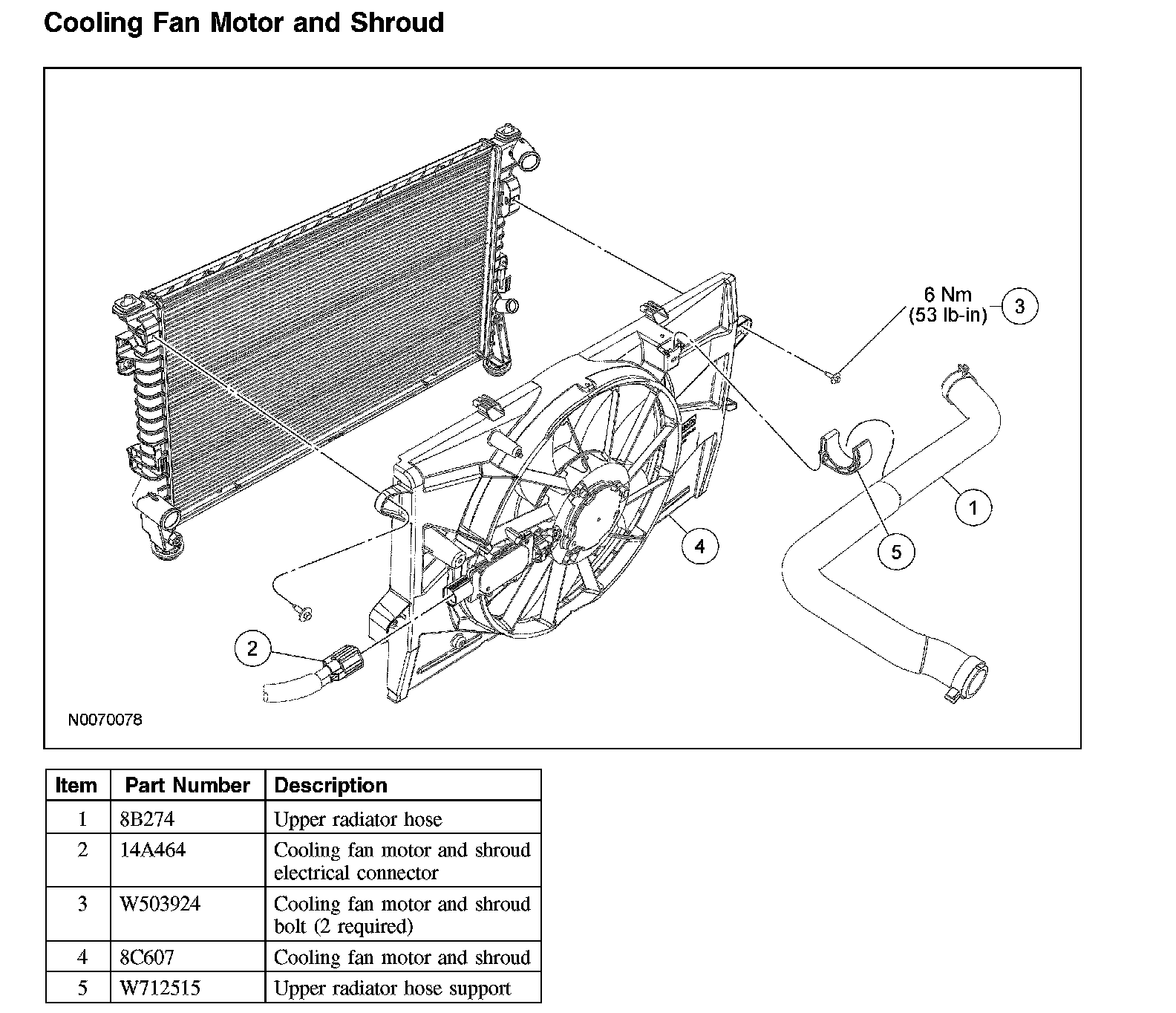 Cooling Fan Motor and Shroud

6 Nm
(53 lb-in)

3

1

5

4

2

N0070078

| Item | Part Number | Description |
|---|---|---|
| 1 | 8B274 | Upper radiator hose |
| 2 | 14A464 | Cooling fan motor and shroud electrical connector |
| 3 | W503924 | Cooling fan motor and shroud bolt (2 required) |
| 4 | 8C607 | Cooling fan motor and shroud |
| 5 | W712515 | Upper radiator hose support |