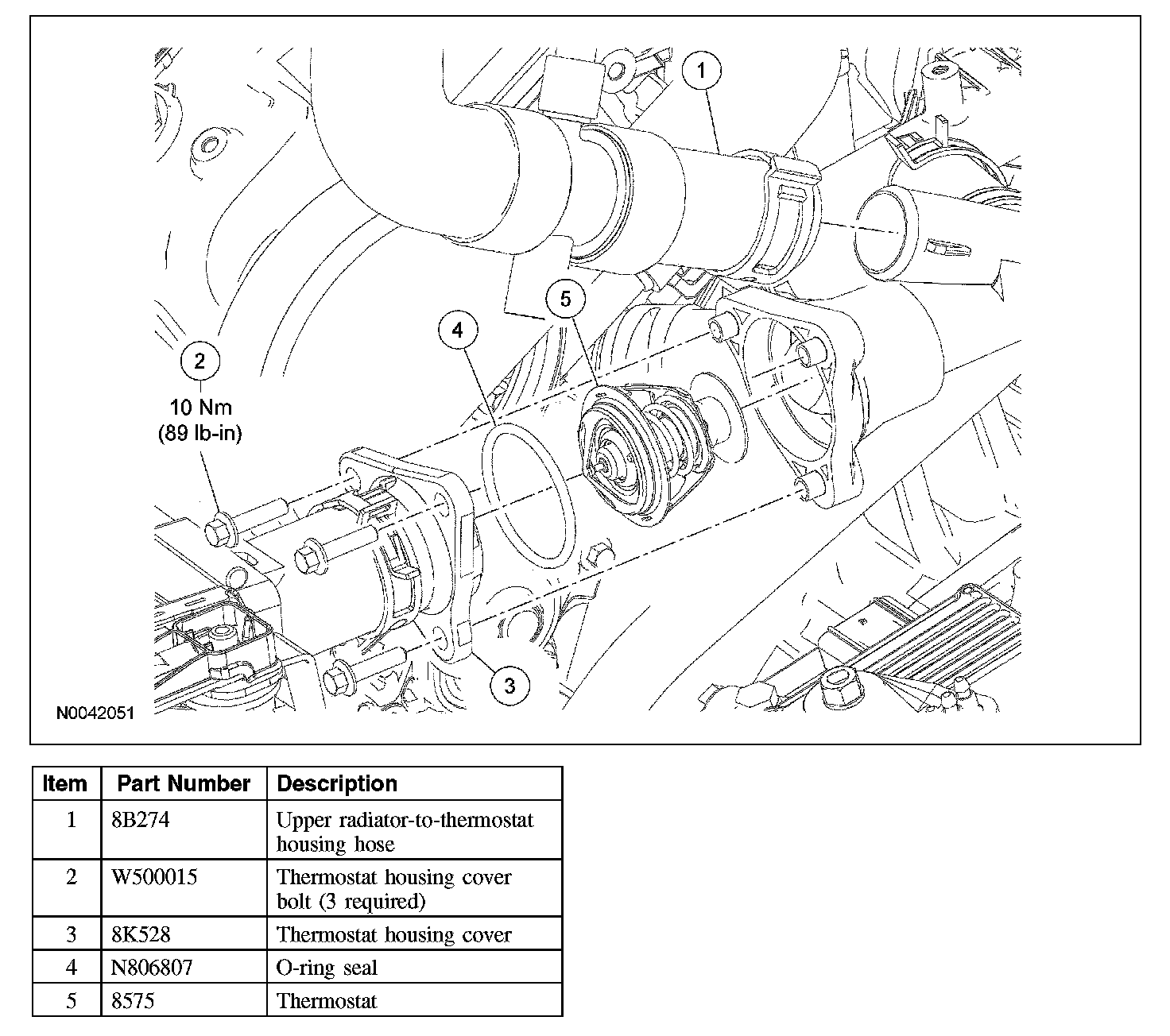 1

5

4

2

10 Nm
(89 lb-in)

3

N0042051

| Item | Part Number | Description |
|---|---|---|
| 1 | 8B274 | Upper radiator-to-thermostat housing hose |
| 2 | W500015 | Thermostat housing cover bolt (3 required) |
| 3 | 8K528 | Thermostat housing cover |
| 4 | N806807 | O-ring seal |
| 5 | 8575 | Thermostat |