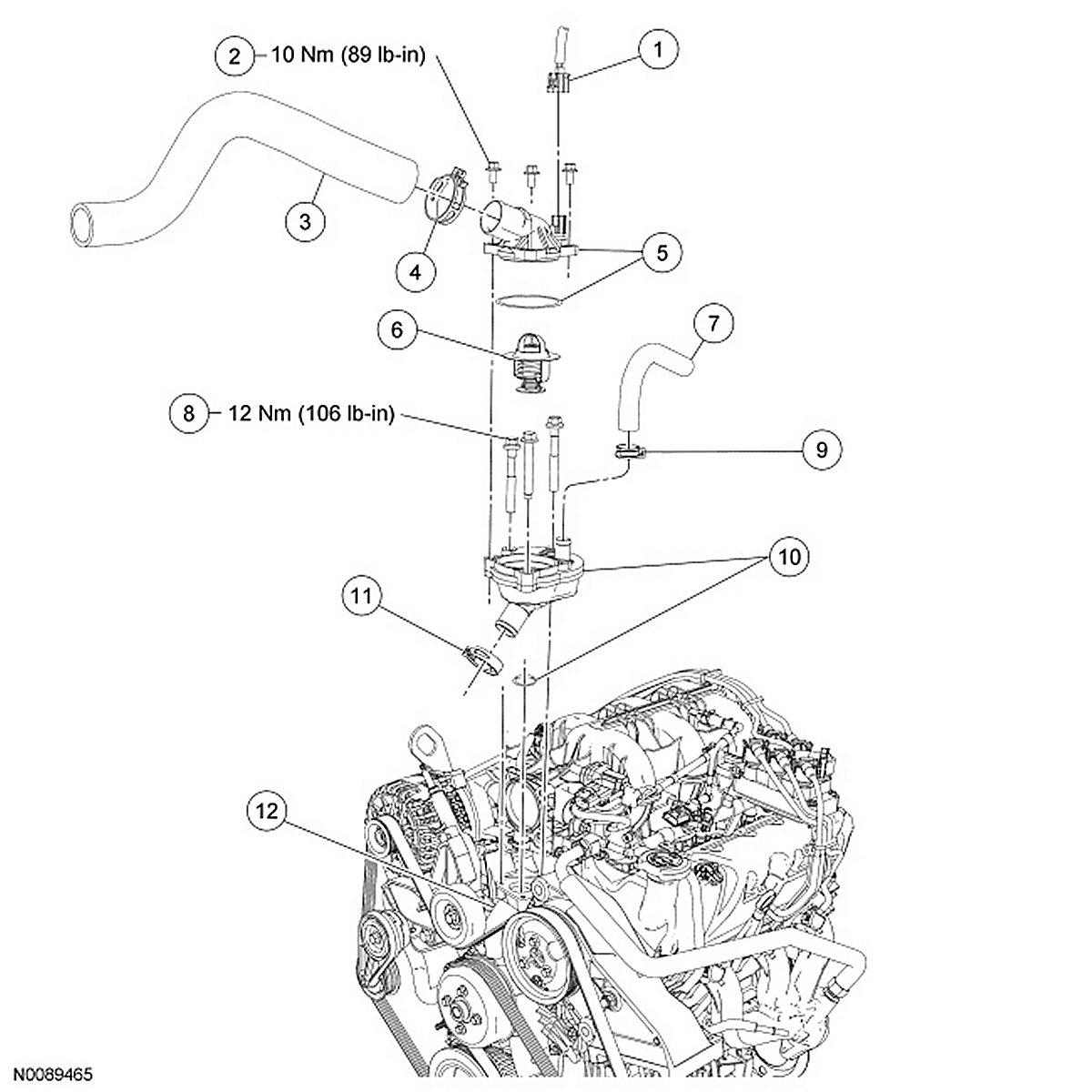 2 10 Nm (89 lb-in)

1

3

4

5

6

7

8 12 Nm (106 lb-in)

9

10

11

12

N0089465