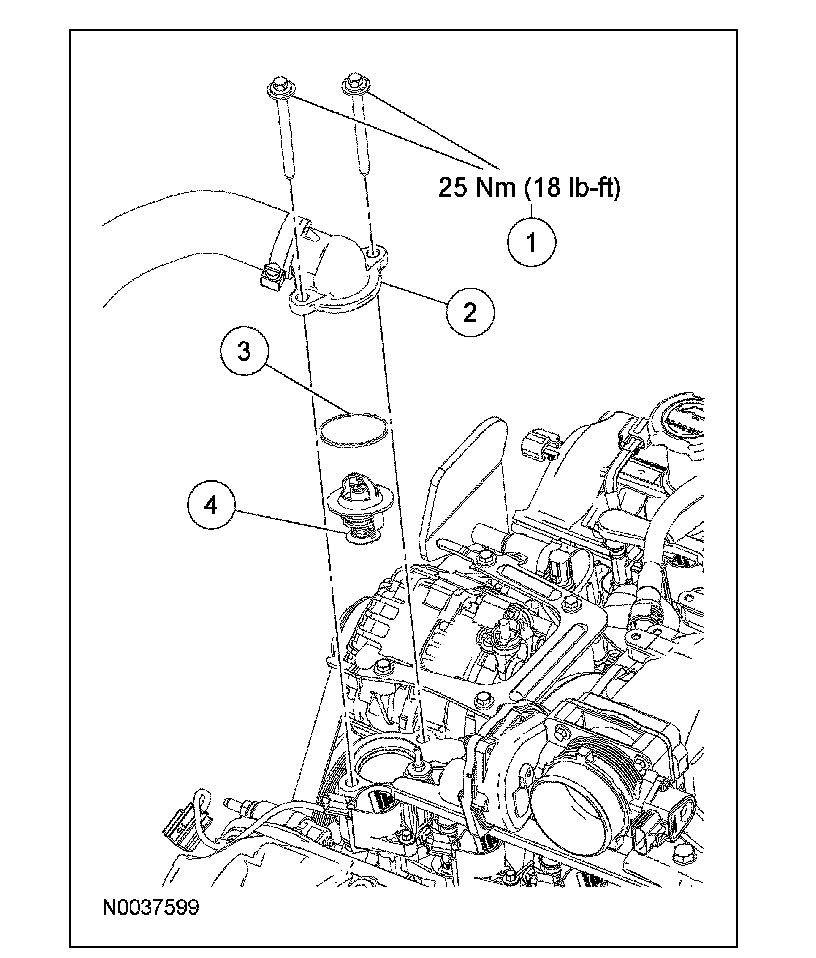 25 Nm (18 lb-ft)

1

2

3

4

N0037599