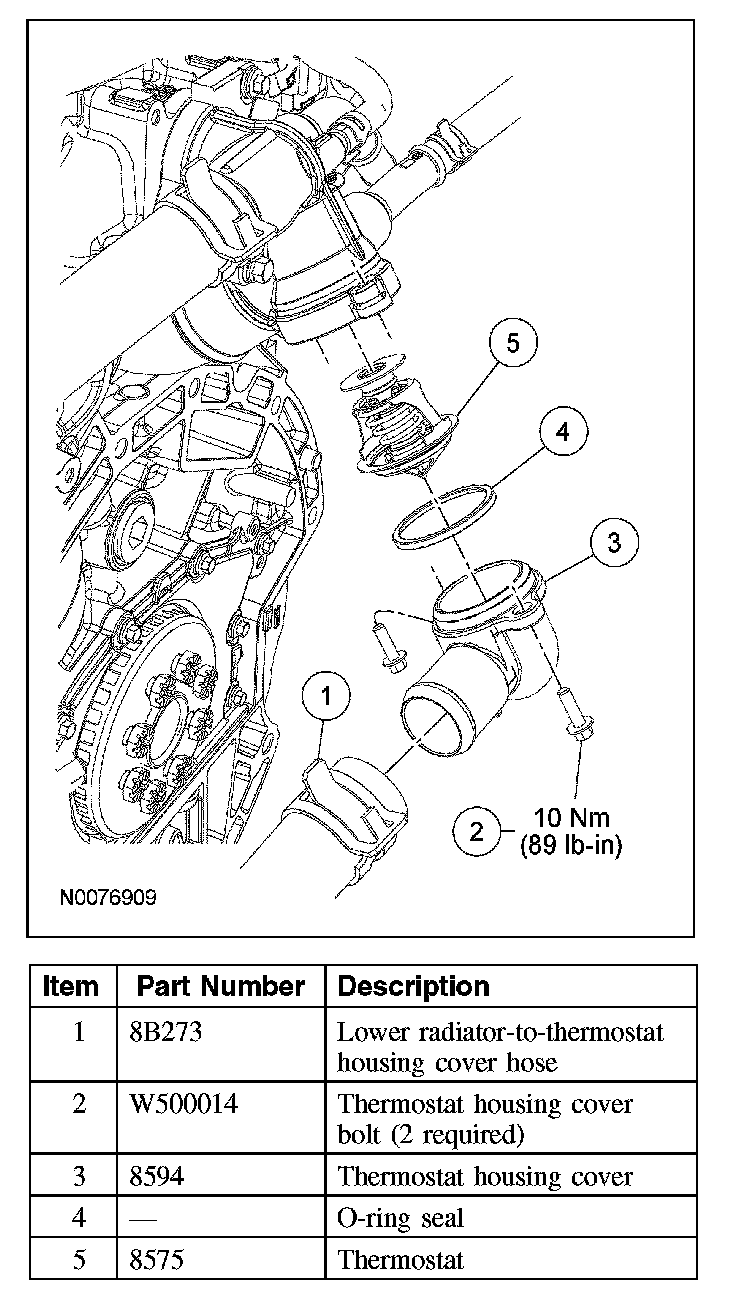 5

4

3

1

2 10 Nm
(89 lb-in)

N0076909

| Item | Part Number | Description |
|---|---|---|
| 1 | 8B273 | Lower radiator-to-thermostat housing cover hose |
| 2 | W500014 | Thermostat housing cover bolt (2 required) |
| 3 | 8594 | Thermostat housing cover |
| 4 | — | O-ring seal |
| 5 | 8575 | Thermostat |