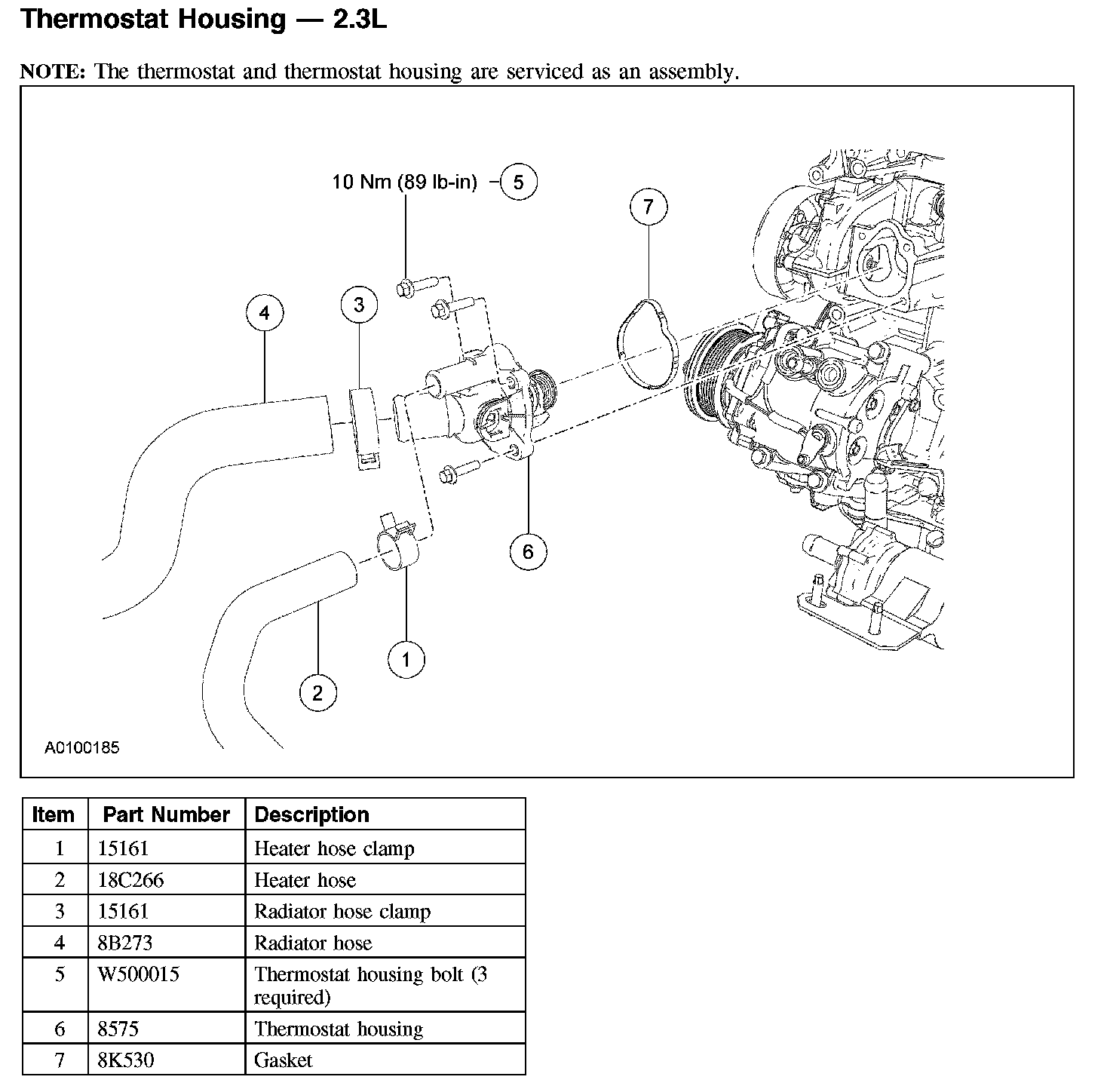 Thermostat Housing — 2.3L

NOTE: The thermostat and thermostat housing are serviced as an assembly.

10 Nm (89 lb-in)
5
7
4
3
6
1
2
A0100185

| Item | Part Number | Description |
|---|---|---|
| 1 | 15161 | Heater hose clamp |
| 2 | 18C266 | Heater hose |
| 3 | 15161 | Radiator hose clamp |
| 4 | 8B273 | Radiator hose |
| 5 | W500015 | Thermostat housing bolt (3 required) |
| 6 | 8575 | Thermostat housing |
| 7 | 8K530 | Gasket |