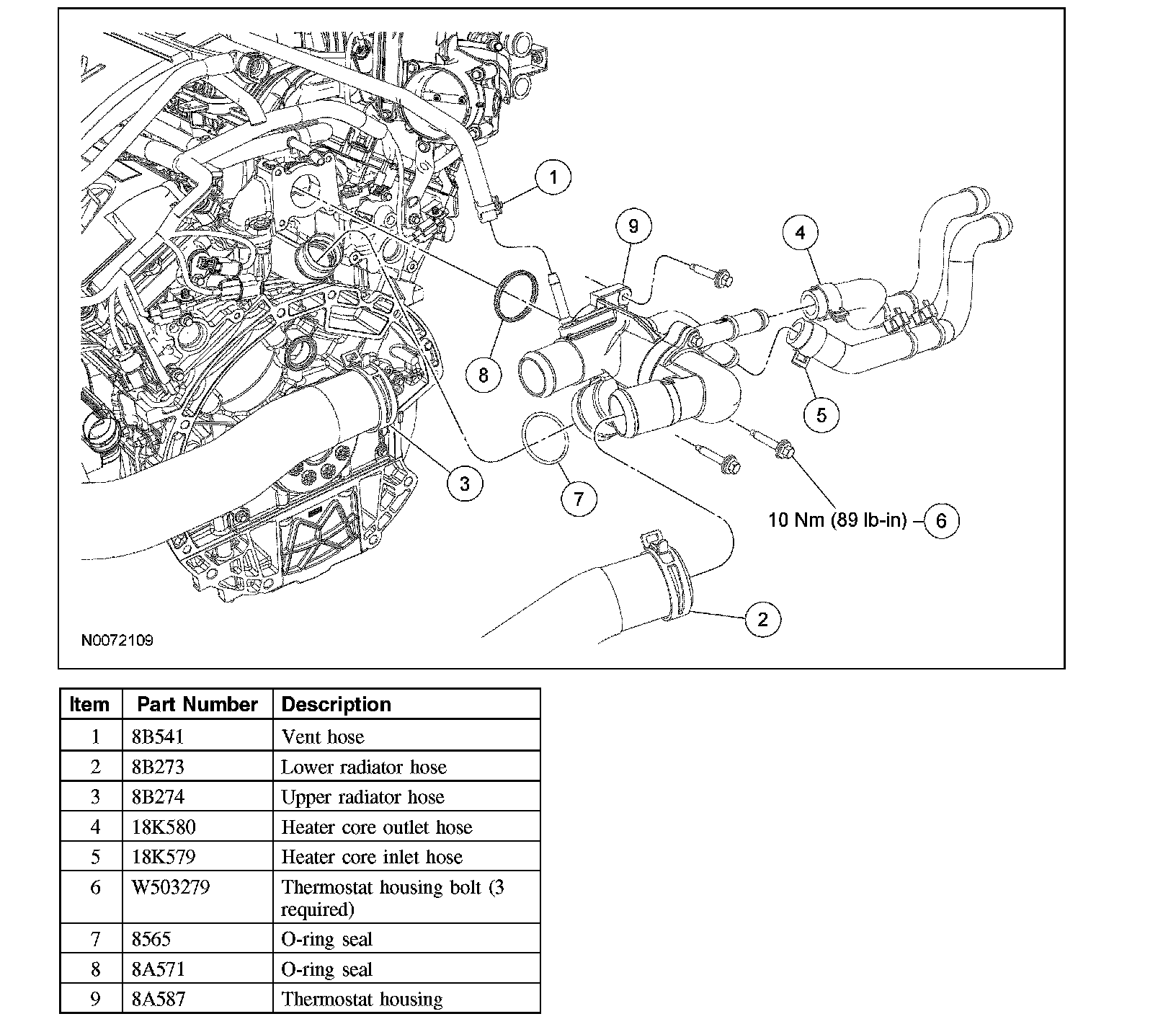 1

9

4

8

5

3

7

10 Nm (89 lb-in) 6

2

N0072109

| Item | Part Number | Description |
|---|---|---|
| 1 | 8B541 | Vent hose |
| 2 | 8B273 | Lower radiator hose |
| 3 | 8B274 | Upper radiator hose |
| 4 | 18K580 | Heater core outlet hose |
| 5 | 18K579 | Heater core inlet hose |
| 6 | W503279 | Thermostat housing bolt (3 required) |
| 7 | 8565 | O-ring seal |
| 8 | 8A571 | O-ring seal |
| 9 | 8A587 | Thermostat housing |