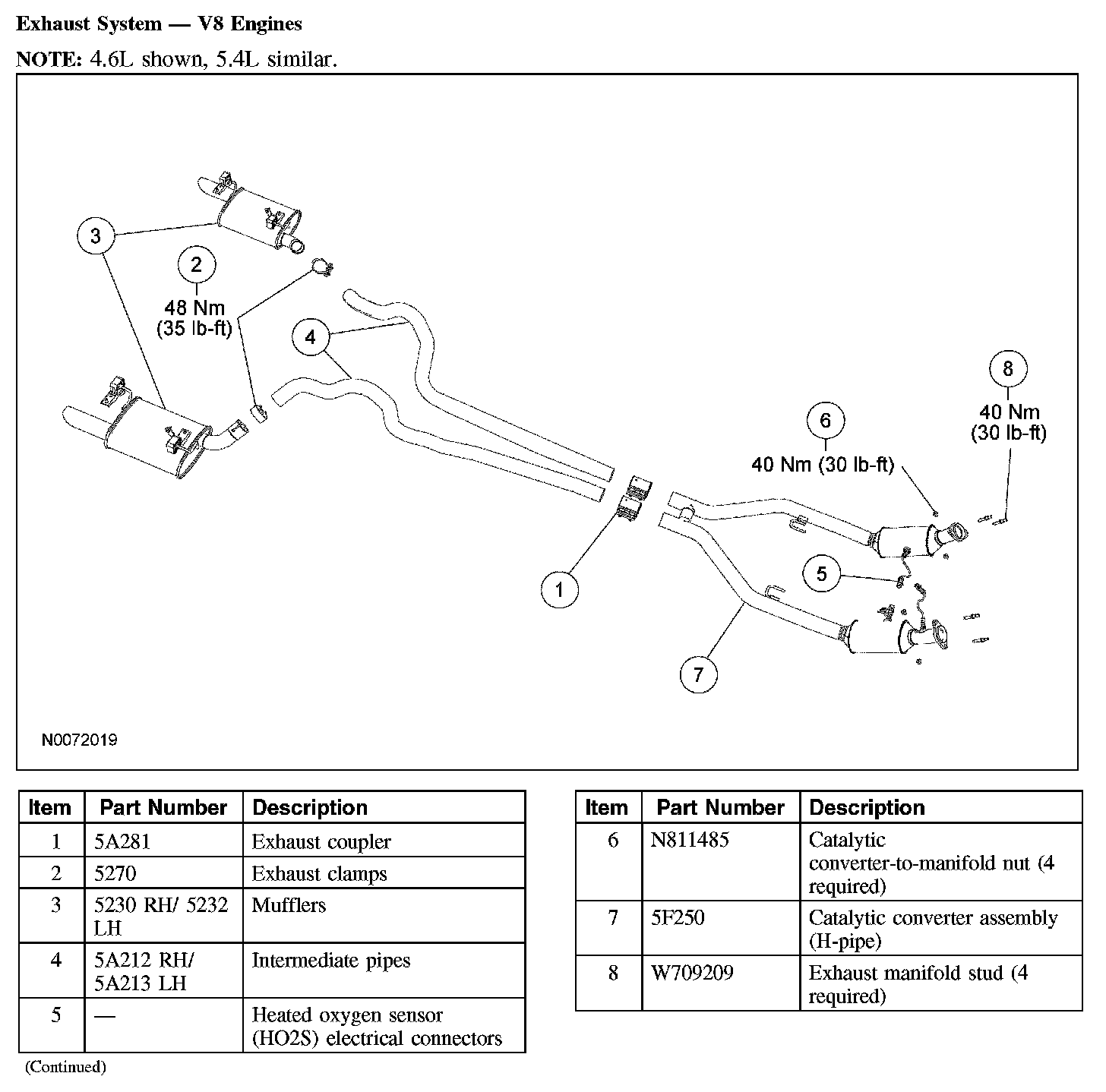 Exhaust System — V8 Engines

NOTE: 4.6L shown, 5.4L similar.

3

2
48 Nm
(35 lb-ft)

4

8
40 Nm
(30 lb-ft)

6
40 Nm (30 lb-ft)

5

1

7

N0072019

| Item | Part Number | Description |
|---|---|---|
| 1 | 5A281 | Exhaust coupler |
| 2 | 5270 | Exhaust clamps |
| 3 | 5230 RH/ 5232 LH | Mufflers |
| 4 | 5A212 RH/ 5A213 LH | Intermediate pipes |
| 5 | — | Heated oxygen sensor (HO2S) electrical connectors |

(Continued)

| Item | Part Number | Description |
|---|---|---|
| 6 | N811485 | Catalytic converter-to-manifold nut (4 required) |
| 7 | 5F250 | Catalytic converter assembly (H-pipe) |
| 8 | W709209 | Exhaust manifold stud (4 required) |