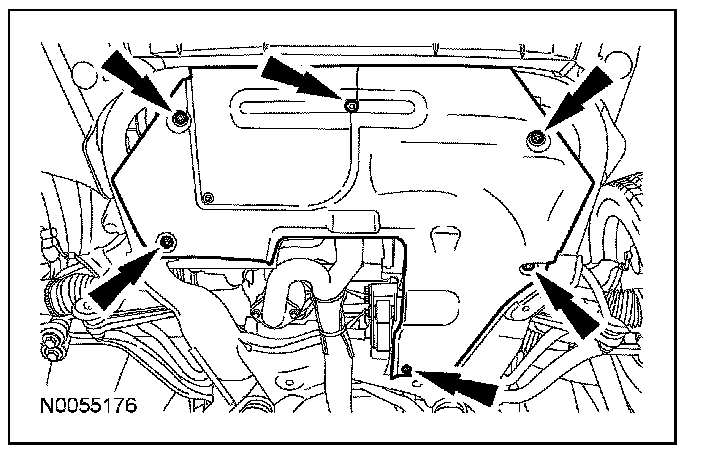 N0055176