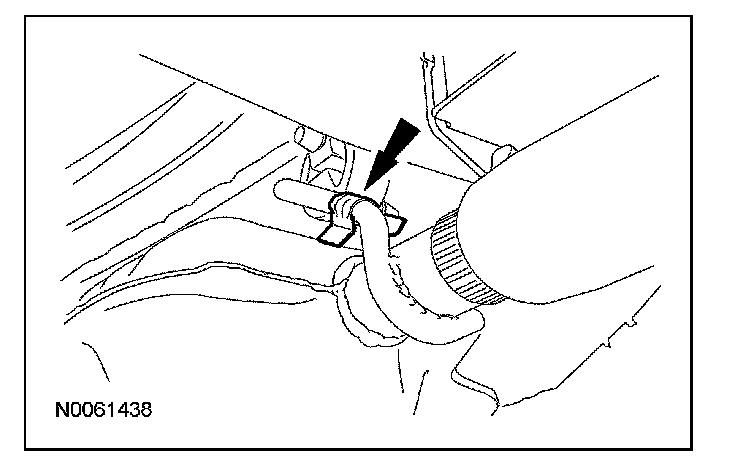 N0061438