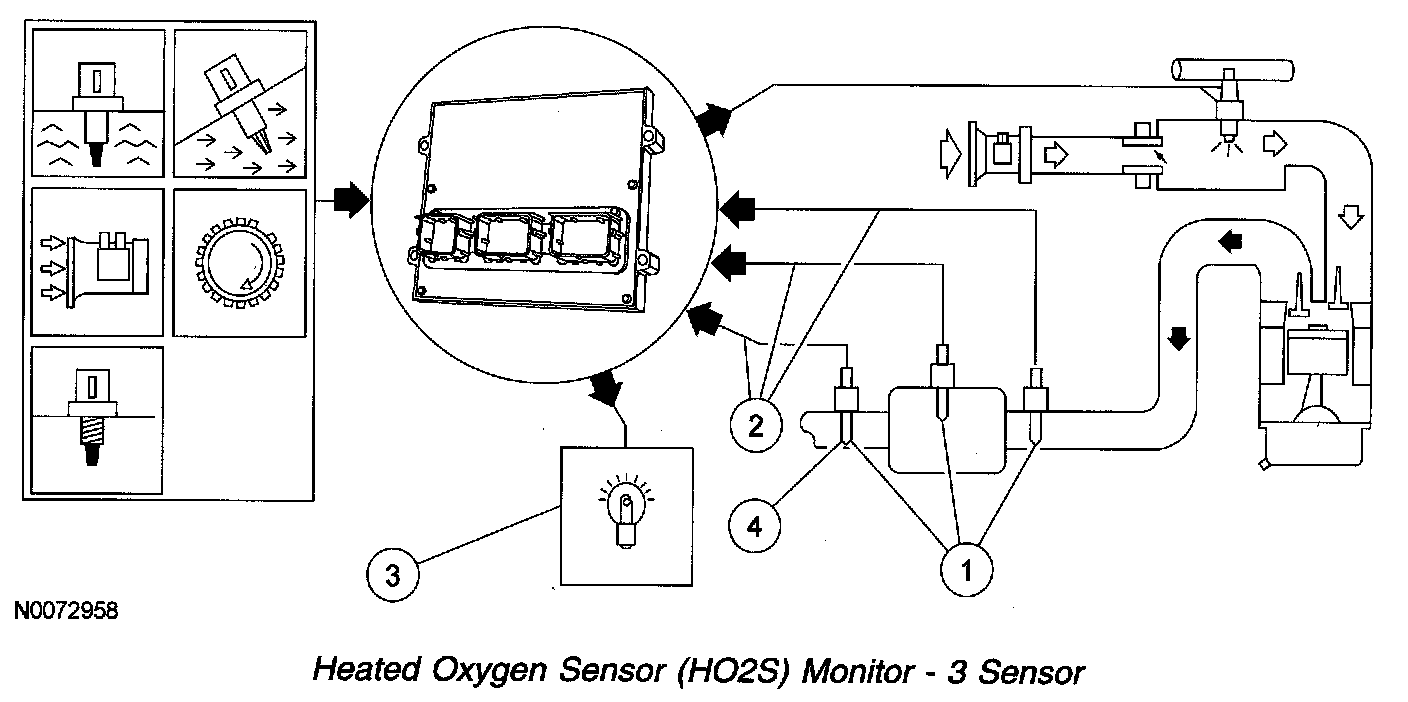 2

4

3

1

N0072958

Heated Oxygen Sensor (HO2S) Monitor - 3 Sensor