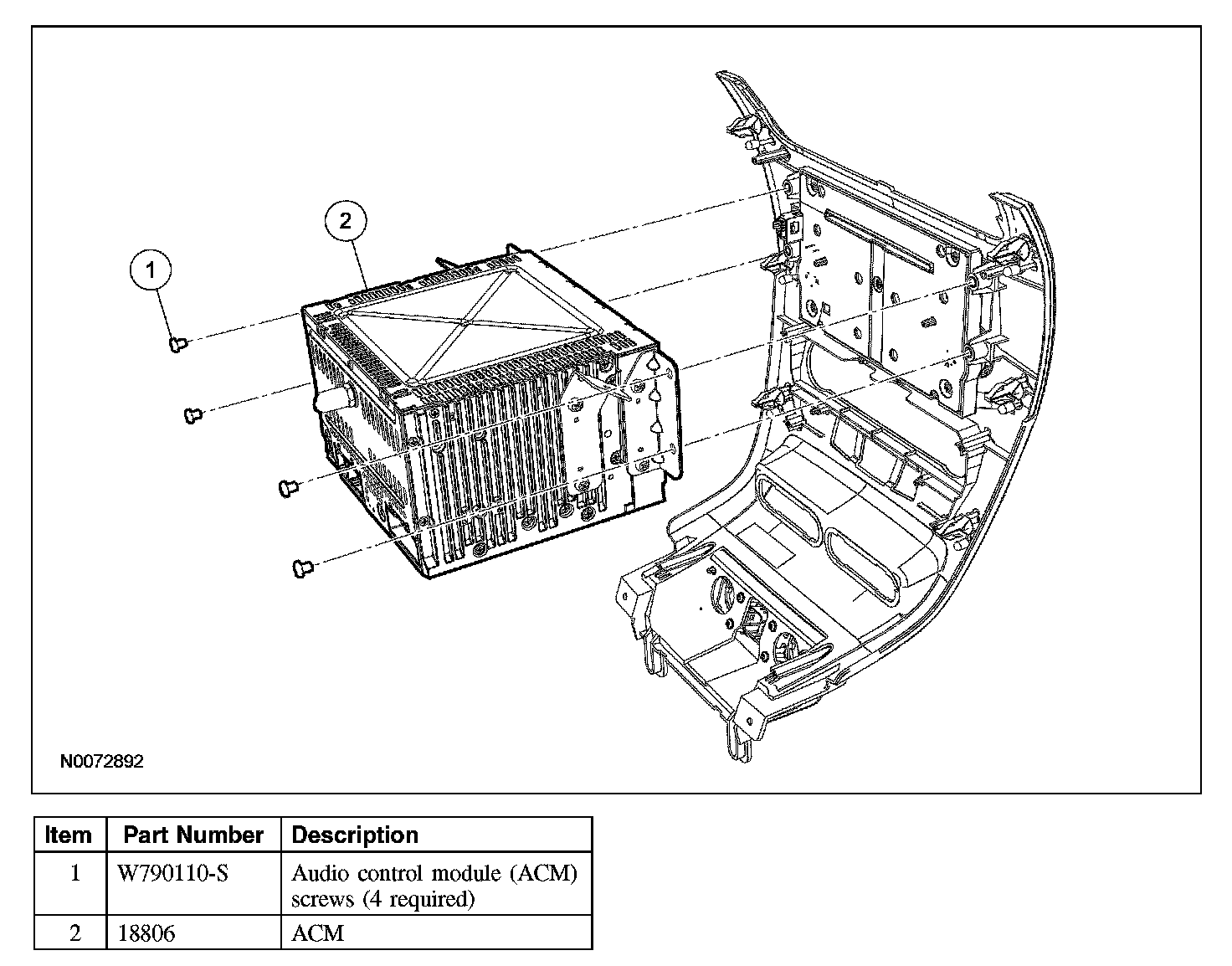 2

1

N0072892

| Item | Part Number | Description |
|---|---|---|
| 1 | W790110-S | Audio control module (ACM) screws (4 required) |
| 2 | 18806 | ACM |