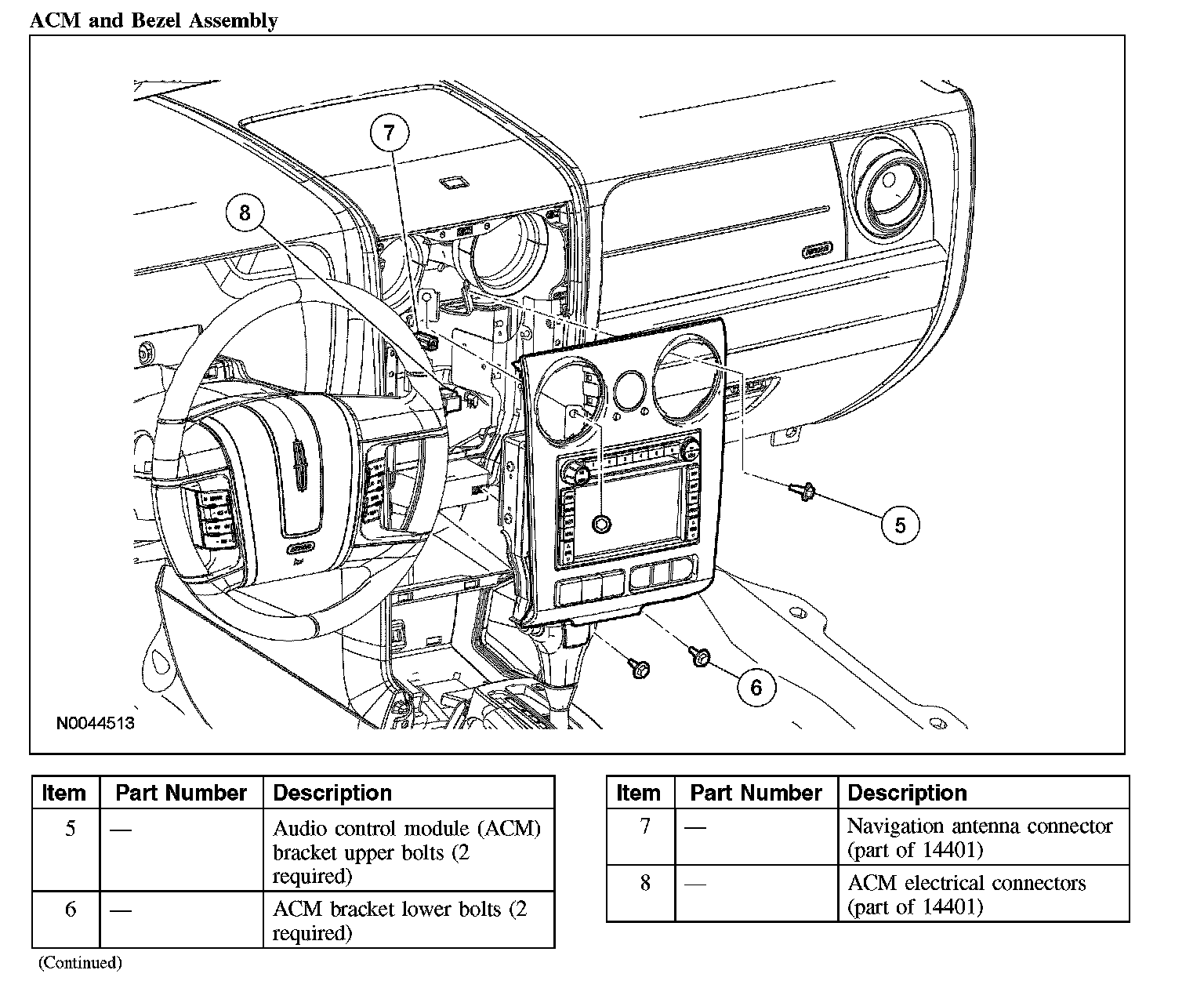 ACM and Bezel Assembly

7

8

5

6

N0044513

| Item | Part Number | Description |
|---|---|---|
| 5 | — | Audio control module (ACM) bracket upper bolts (2 required) |
| 6 | — | ACM bracket lower bolts (2 required) |

(Continued)

| Item | Part Number | Description |
|---|---|---|
| 7 | — | Navigation antenna connector (part of 14401) |
| 8 | — | ACM electrical connectors (part of 14401) |