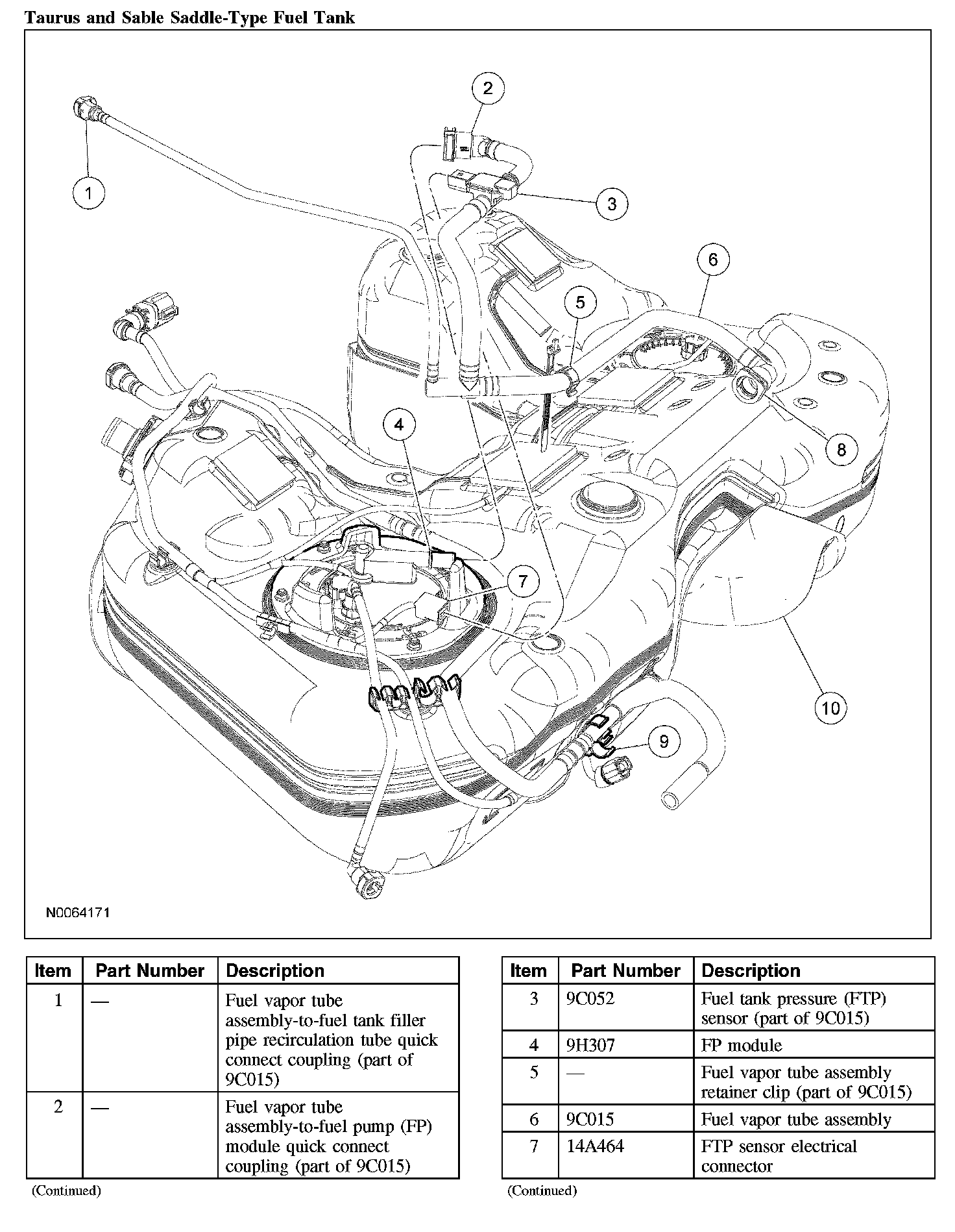 Taurus and Sable Saddle-Type Fuel Tank

2
1
3
6
5
4
8
7
10
9

N0064171

| Item | Part Number | Description |
|---|---|---|
| 1 | — | Fuel vapor tube assembly-to-fuel tank filler pipe recirculation tube quick connect coupling (part of 9C015) |
| 2 | — | Fuel vapor tube assembly-to-fuel pump (FP) module quick connect coupling (part of 9C015) |

(Continued)

| Item | Part Number | Description |
|---|---|---|
| 3 | 9C052 | Fuel tank pressure (FTP) sensor (part of 9C015) |
| 4 | 9H307 | FP module |
| 5 | — | Fuel vapor tube assembly retainer clip (part of 9C015) |
| 6 | 9C015 | Fuel vapor tube assembly |
| 7 | 14A464 | FTP sensor electrical connector |

(Continued)