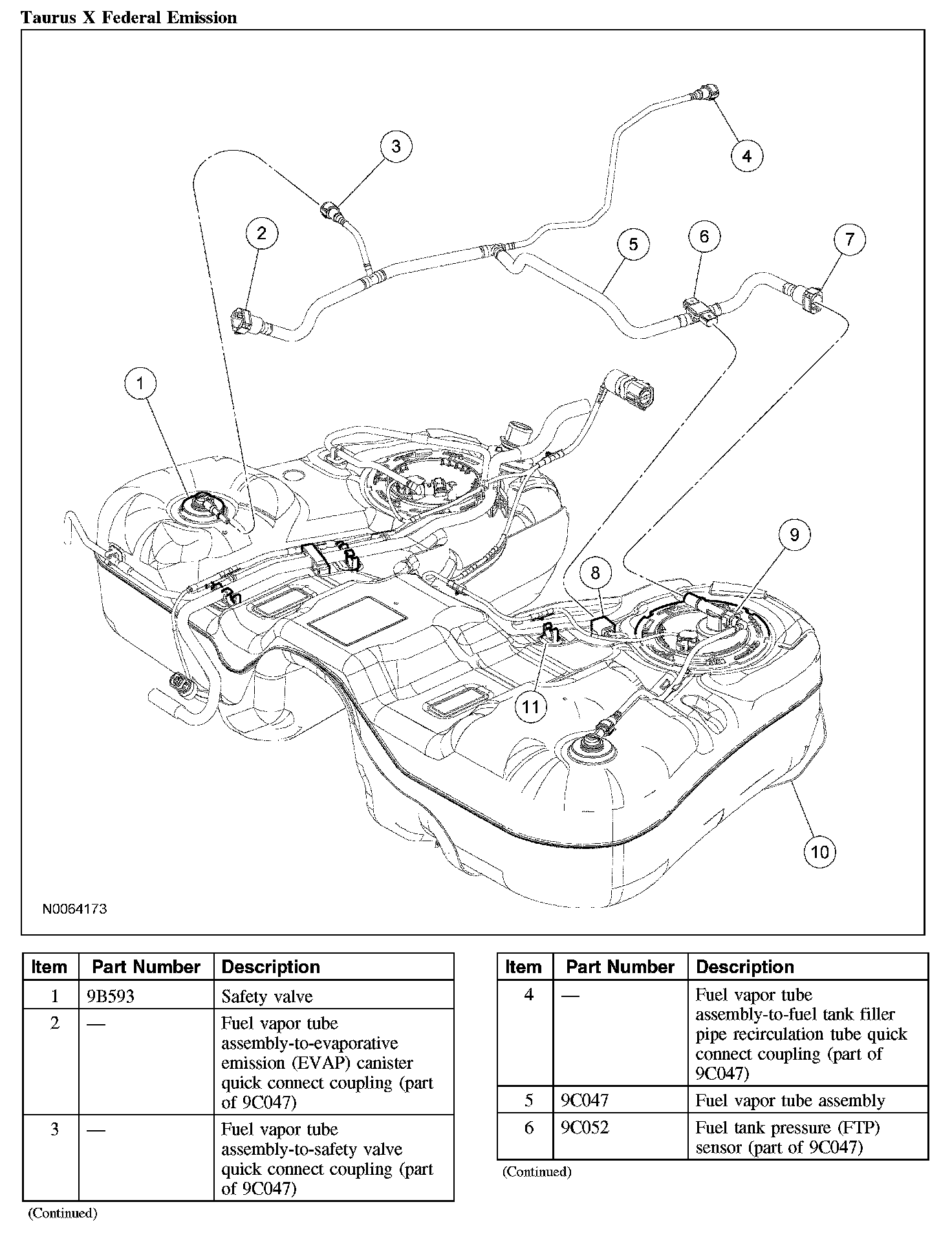 Taurus X Federal Emission

3
4
2
5
6
7
1
9
8
11
10

N0064173

| Item | Part Number | Description |
|---|---|---|
| 1 | 9B593 | Safety valve |
| 2 | — | Fuel vapor tube assembly-to-evaporative emission (EVAP) canister quick connect coupling (part of 9C047) |
| 3 | — | Fuel vapor tube assembly-to-safety valve quick connect coupling (part of 9C047) |

(Continued)

| Item | Part Number | Description |
|---|---|---|
| 4 | — | Fuel vapor tube assembly-to-fuel tank filler pipe recirculation tube quick connect coupling (part of 9C047) |
| 5 | 9C047 | Fuel vapor tube assembly |
| 6 | 9C052 | Fuel tank pressure (FTP) sensor (part of 9C047) |

(Continued)