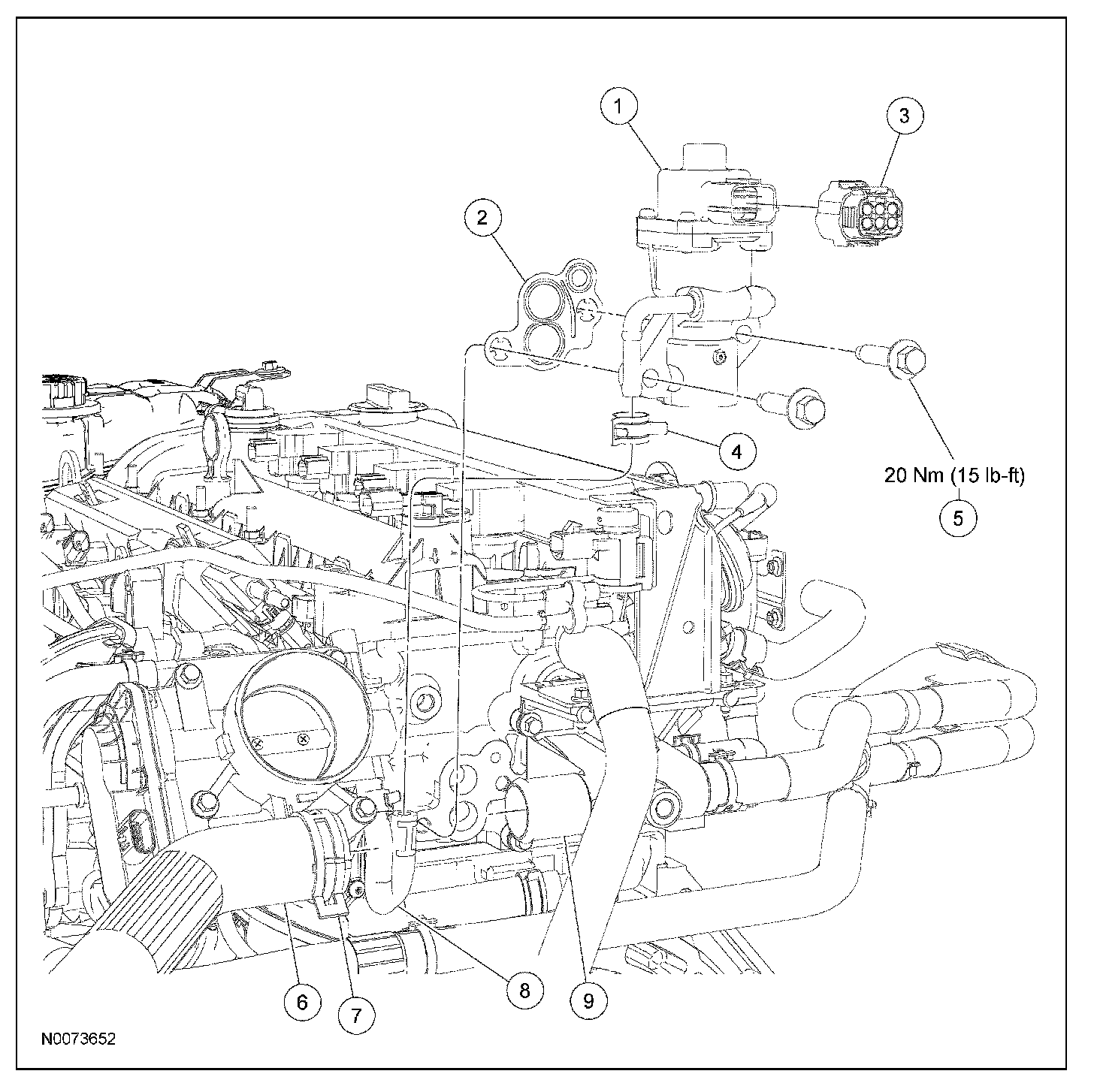 1
3
2
4
20 Nm (15 lb-ft)
5
6
7
8
9
N0073652