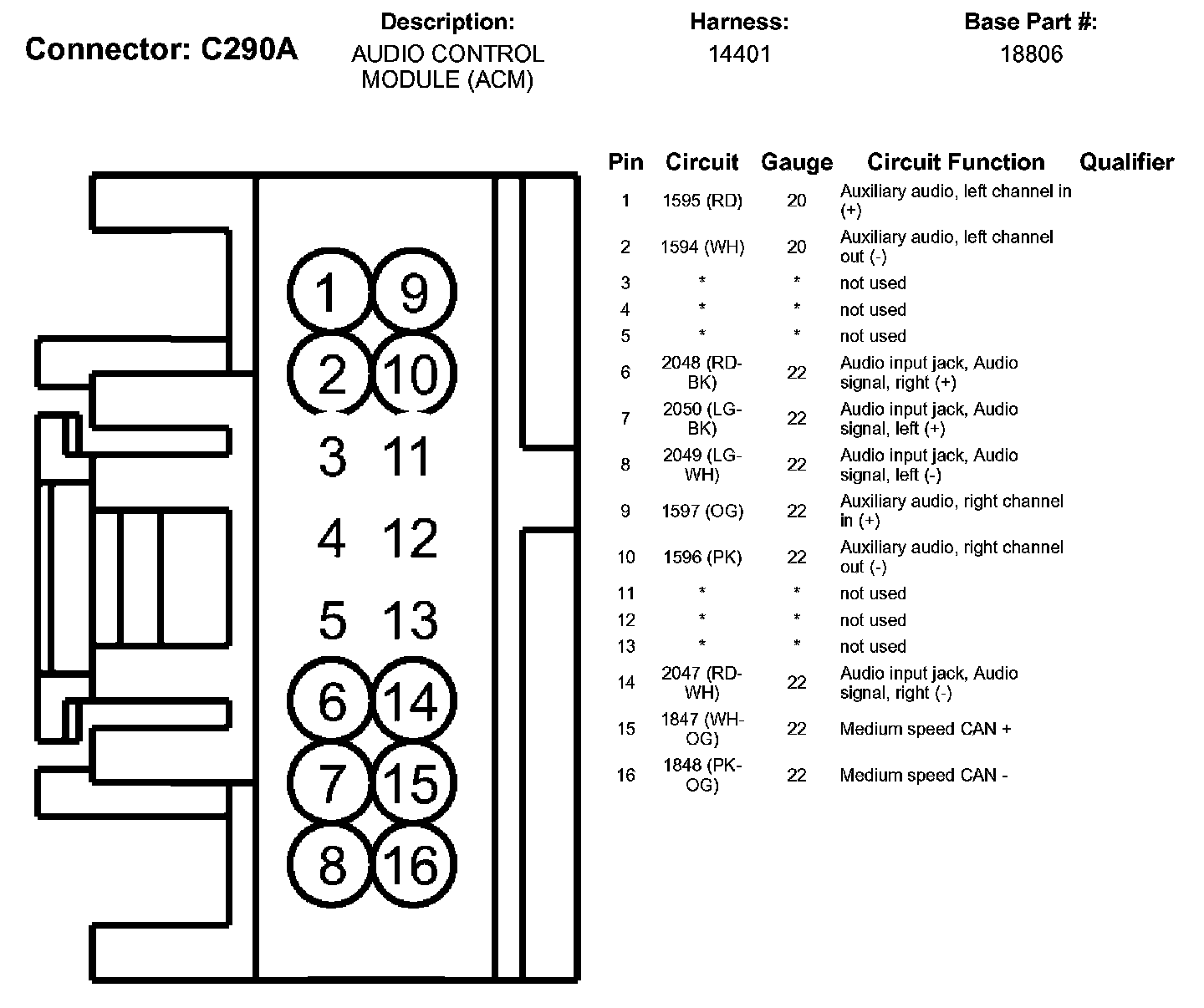 Connector: C290A

Description:
AUDIO CONTROL MODULE (ACM)

Harness:
14401

Base Part #:
18806

1 9
2 10
3 11
4 12
5 13
6 14
7 15
8 16

| Pin | Circuit | Gauge | Circuit Function | Qualifier |
|---|---|---|---|---|
| 1 | 1595 (RD) | 20 | Auxiliary audio, left channel in (+) | |
| 2 | 1594 (WH) | 20 | Auxiliary audio, left channel out (-) | |
| 3 | * | * | not used | |
| 4 | * | * | not used | |
| 5 | * | * | not used | |
| 6 | 2048 (RD-BK) | 22 | Audio input jack, Audio signal, right (+) | |
| 7 | 2050 (LG-BK) | 22 | Audio input jack, Audio signal, left (+) | |
| 8 | 2049 (LG-WH) | 22 | Audio input jack, Audio signal, left (-) | |
| 9 | 1597 (OG) | 22 | Auxiliary audio, right channel in (+) | |
| 10 | 1596 (PK) | 22 | Auxiliary audio, right channel out (-) | |
| 11 | * | * | not used | |
| 12 | * | * | not used | |
| 13 | * | * | not used | |
| 14 | 2047 (RD-WH) | 22 | Audio input jack, Audio signal, right (-) | |
| 15 | 1847 (WH-OG) | 22 | Medium speed CAN + | |
| 16 | 1848 (PK-OG) | 22 | Medium speed CAN - | |