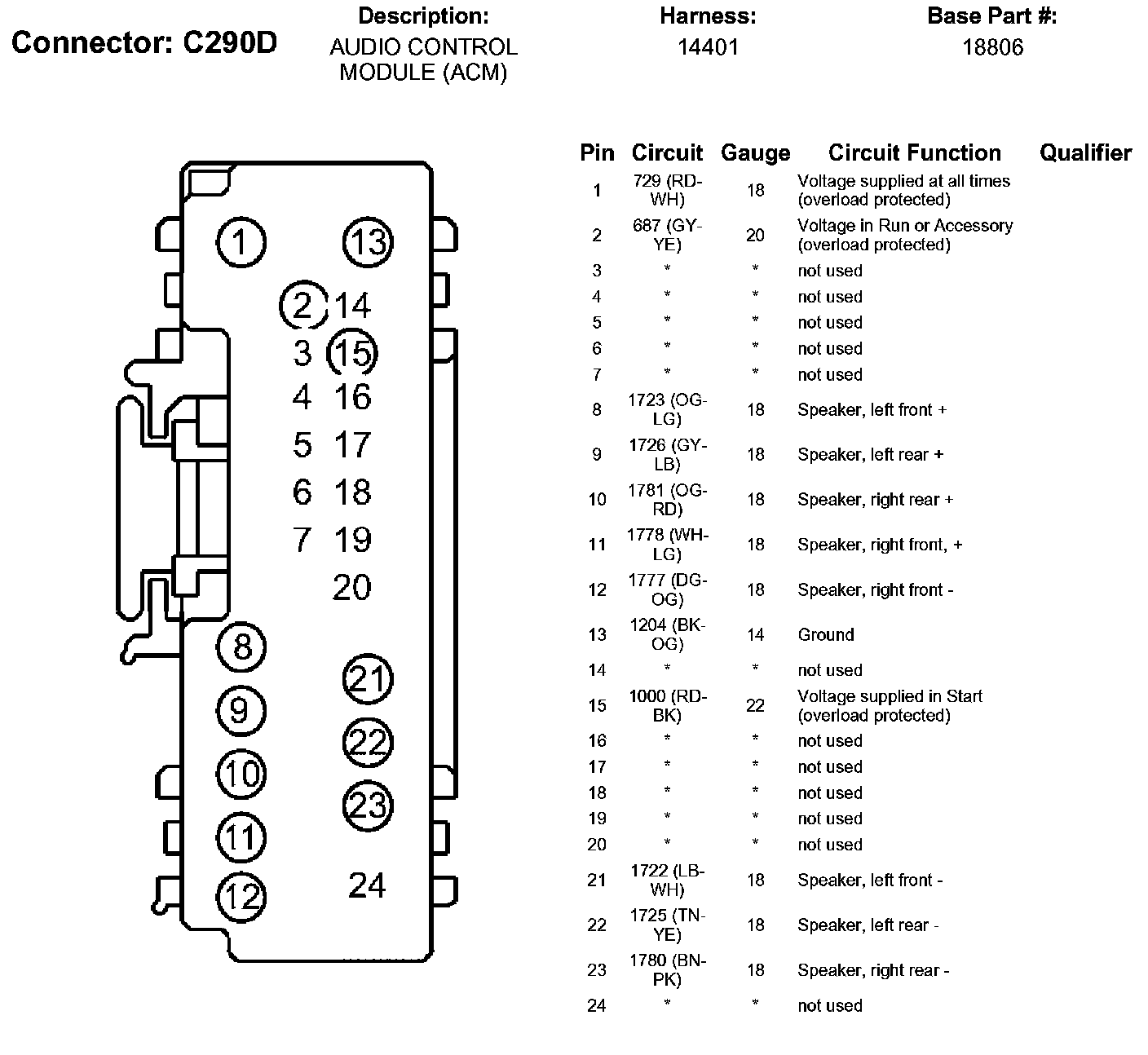 Connector: C290D

Description:
AUDIO CONTROL MODULE (ACM)

Harness:
14401

Base Part #:
18806

1 13
2 14
3 15
4 16
5 17
6 18
7 19
20
8
21
9
22
10
23
11
12 24

| Pin | Circuit | Gauge | Circuit Function | Qualifier |
|---|---|---|---|---|
| 1 | 729 (RD-WH) | 18 | Voltage supplied at all times (overload protected) | |
| 2 | 687 (GY-YE) | 20 | Voltage in Run or Accessory (overload protected) | |
| 3 | * | * | not used | |
| 4 | * | * | not used | |
| 5 | * | * | not used | |
| 6 | * | * | not used | |
| 7 | * | * | not used | |
| 8 | 1723 (OG-LG) | 18 | Speaker, left front + | |
| 9 | 1726 (GY-LB) | 18 | Speaker, left rear + | |
| 10 | 1781 (OG-RD) | 18 | Speaker, right rear + | |
| 11 | 1778 (WH-LG) | 18 | Speaker, right front, + | |
| 12 | 1777 (DG-OG) | 18 | Speaker, right front - | |
| 13 | 1204 (BK-OG) | 14 | Ground | |
| 14 | * | * | not used | |
| 15 | 1000 (RD-BK) | 22 | Voltage supplied in Start (overload protected) | |
| 16 | * | * | not used | |
| 17 | * | * | not used | |
| 18 | * | * | not used | |
| 19 | * | * | not used | |
| 20 | * | * | not used | |
| 21 | 1722 (LB-WH) | 18 | Speaker, left front - | |
| 22 | 1725 (TN-YE) | 18 | Speaker, left rear - | |
| 23 | 1780 (BN-PK) | 18 | Speaker, right rear - | |
| 24 | * | * | not used | |