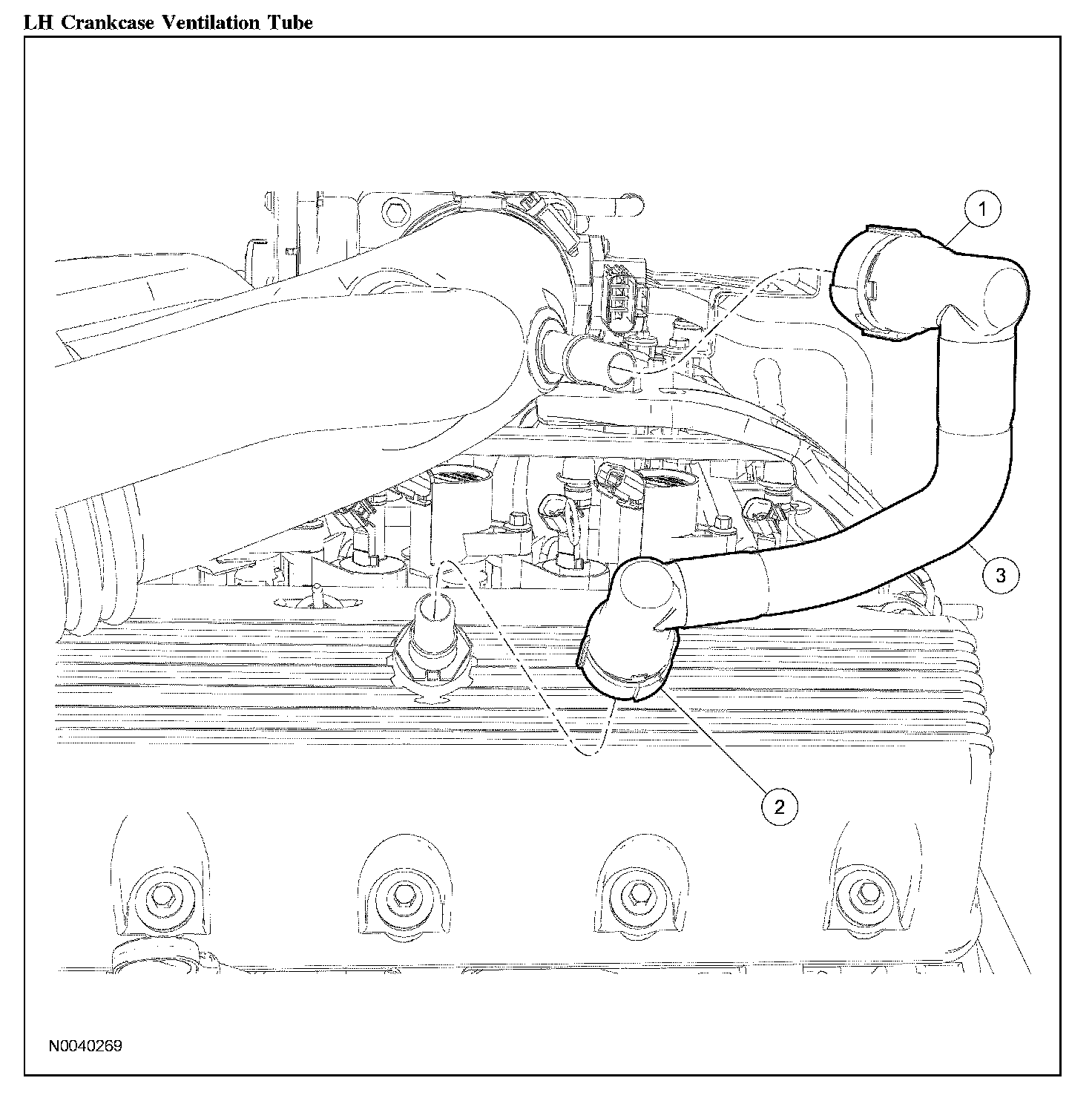 LH Crankcase Ventilation Tube

1

3

2

N0040269