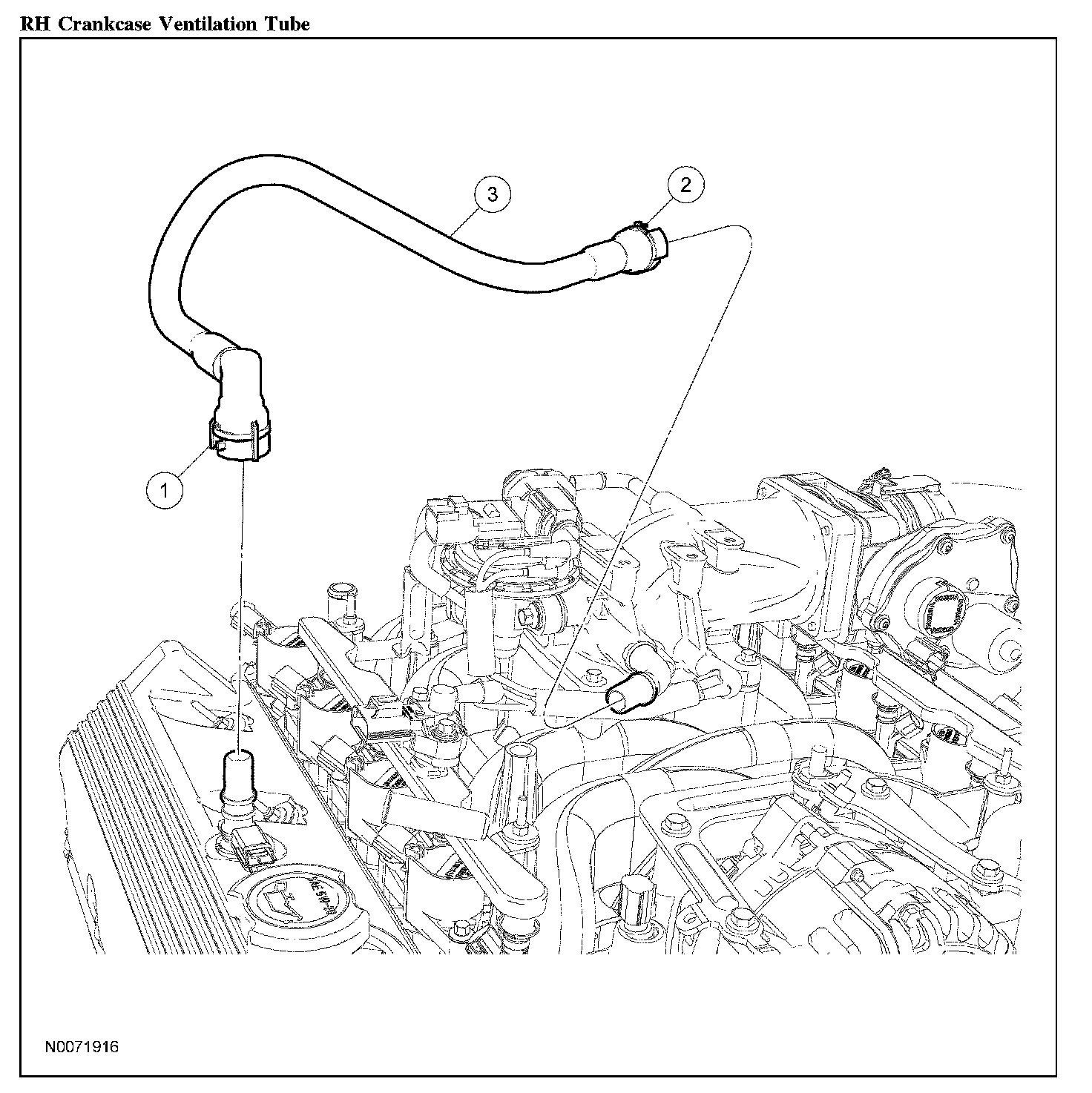 RH Crankcase Ventilation Tube

3

2

1

N0071916