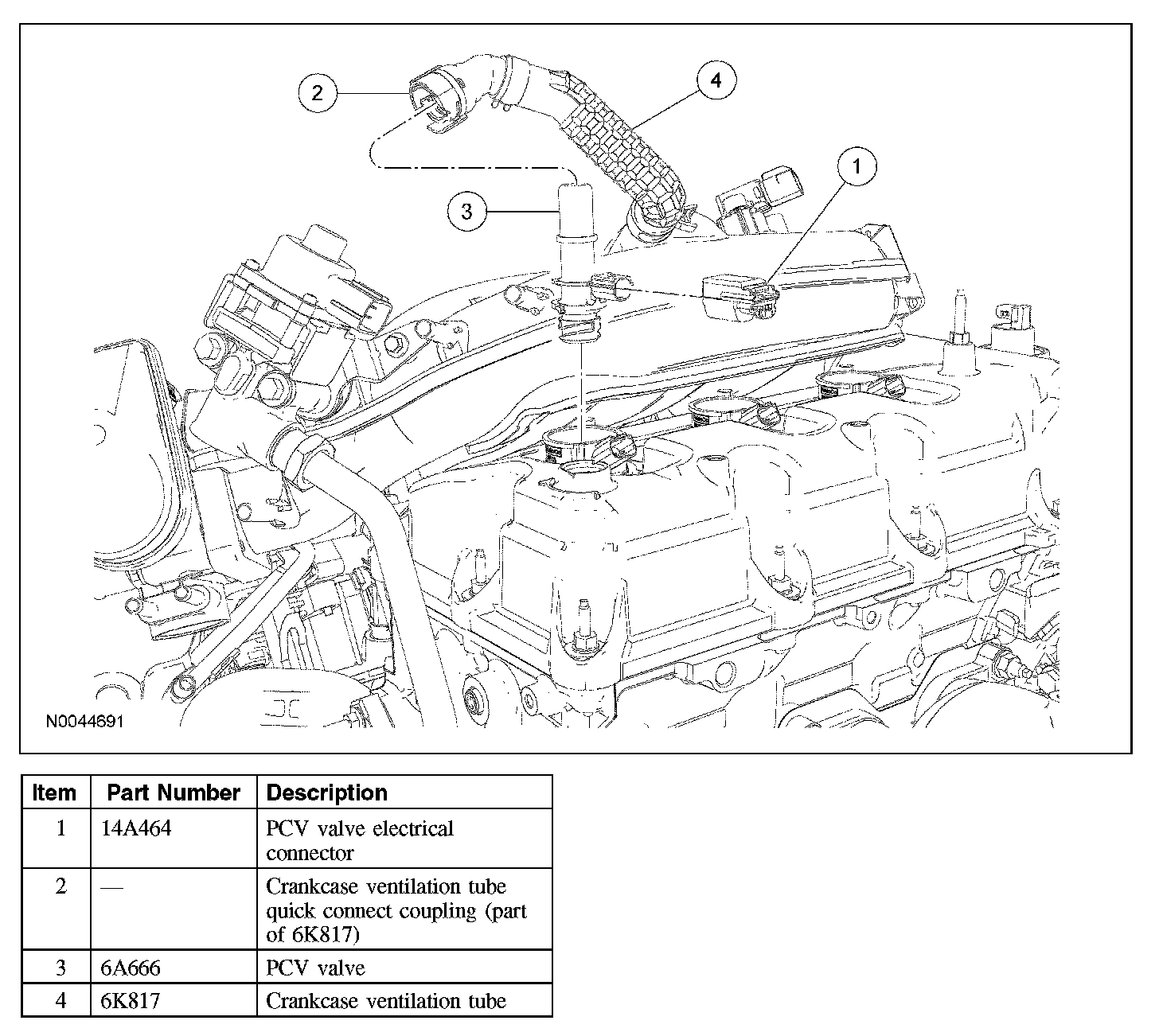 2

4

1

3

N0044691

| Item | Part Number | Description |
|---|---|---|
| 1 | 14A464 | PCV valve electrical connector |
| 2 | — | Crankcase ventilation tube quick connect coupling (part of 6K817) |
| 3 | 6A666 | PCV valve |
| 4 | 6K817 | Crankcase ventilation tube |