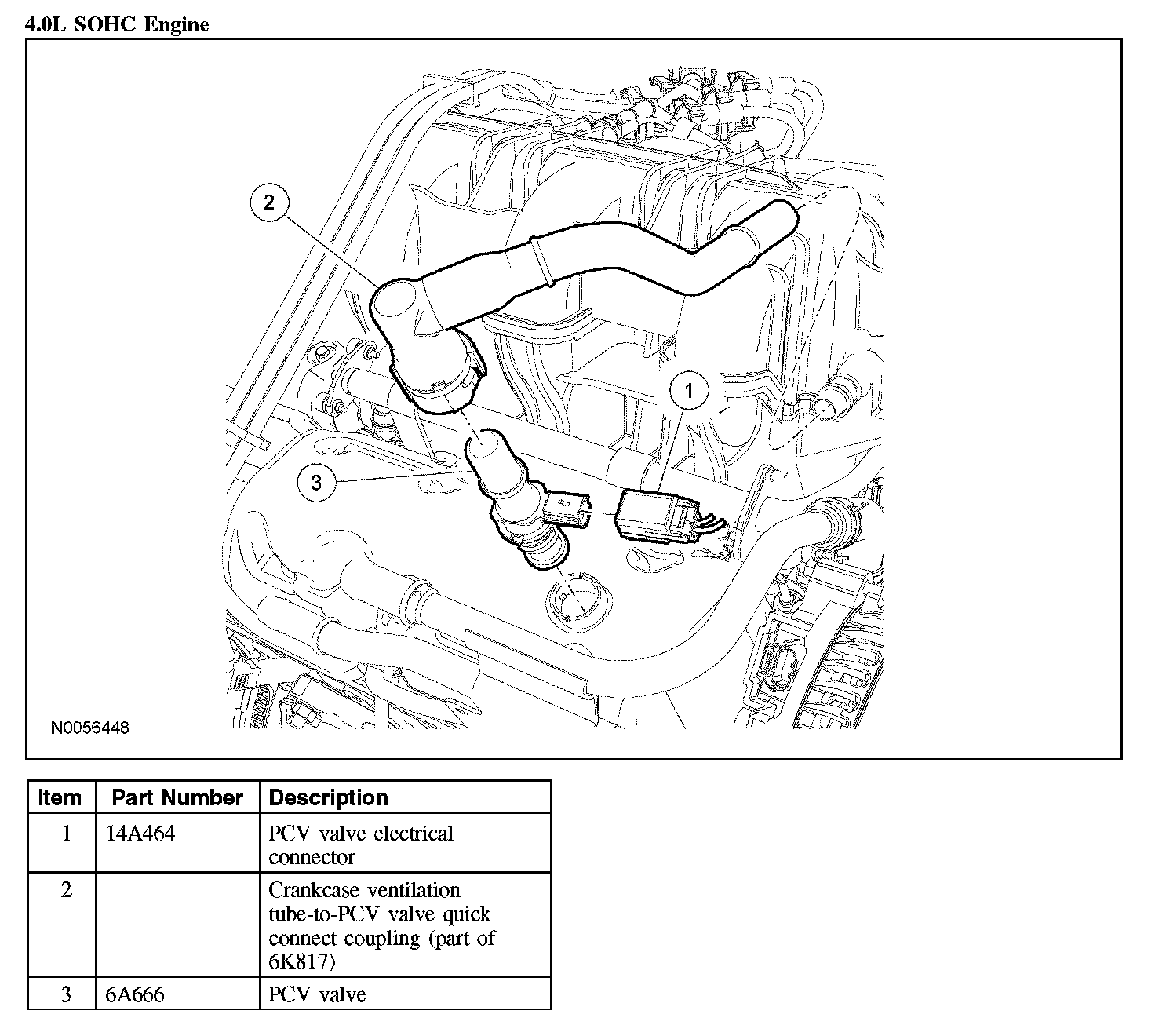 4.0L SOHC Engine

2

1

3

N0056448

| Item | Part Number | Description |
|---|---|---|
| 1 | 14A464 | PCV valve electrical connector |
| 2 | — | Crankcase ventilation tube-to-PCV valve quick connect coupling (part of 6K817) |
| 3 | 6A666 | PCV valve |