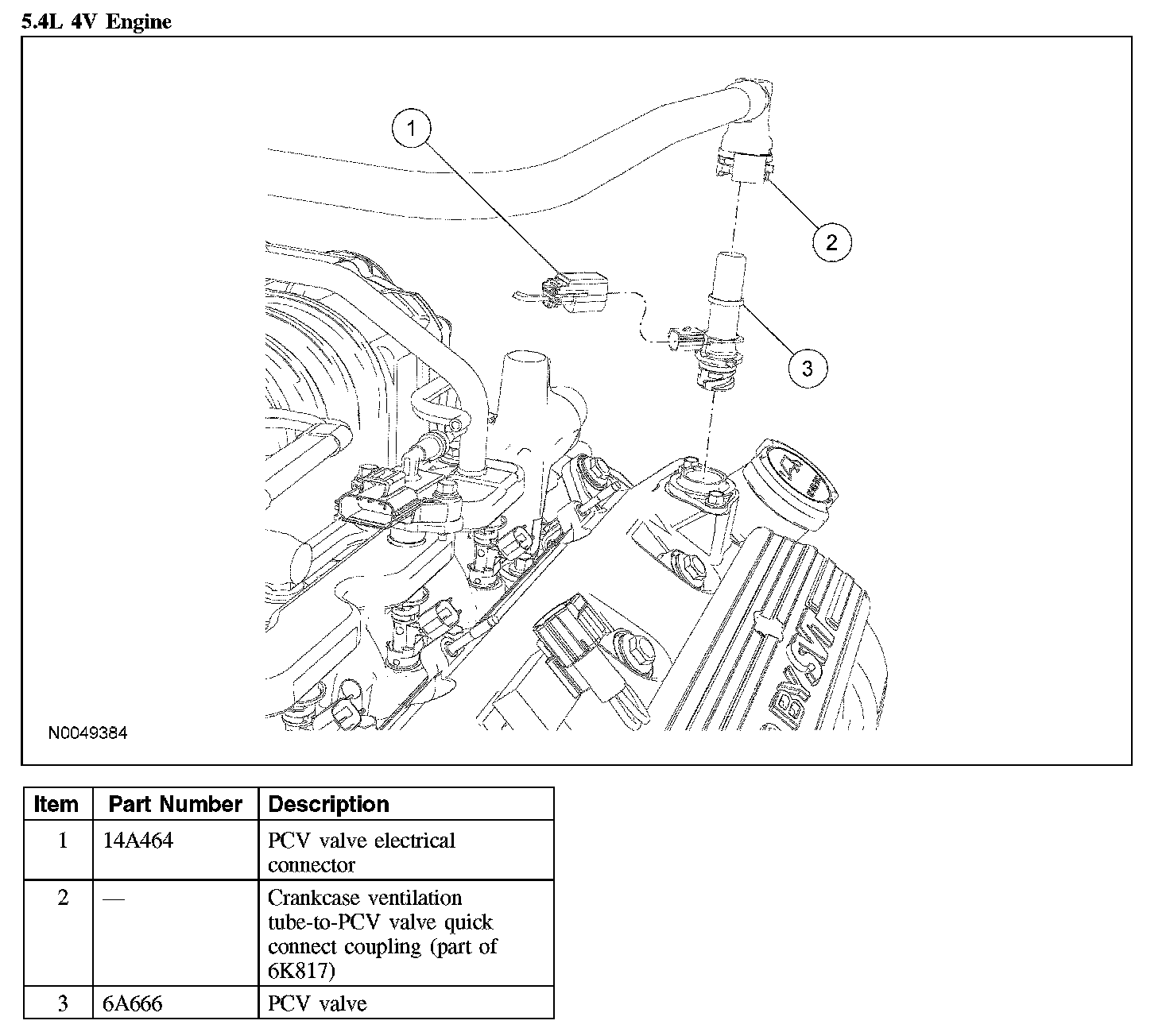 5.4L 4V Engine

1

2

3

N0049384

| Item | Part Number | Description |
|---|---|---|
| 1 | 14A464 | PCV valve electrical connector |
| 2 | — | Crankcase ventilation tube-to-PCV valve quick connect coupling (part of 6K817) |
| 3 | 6A666 | PCV valve |