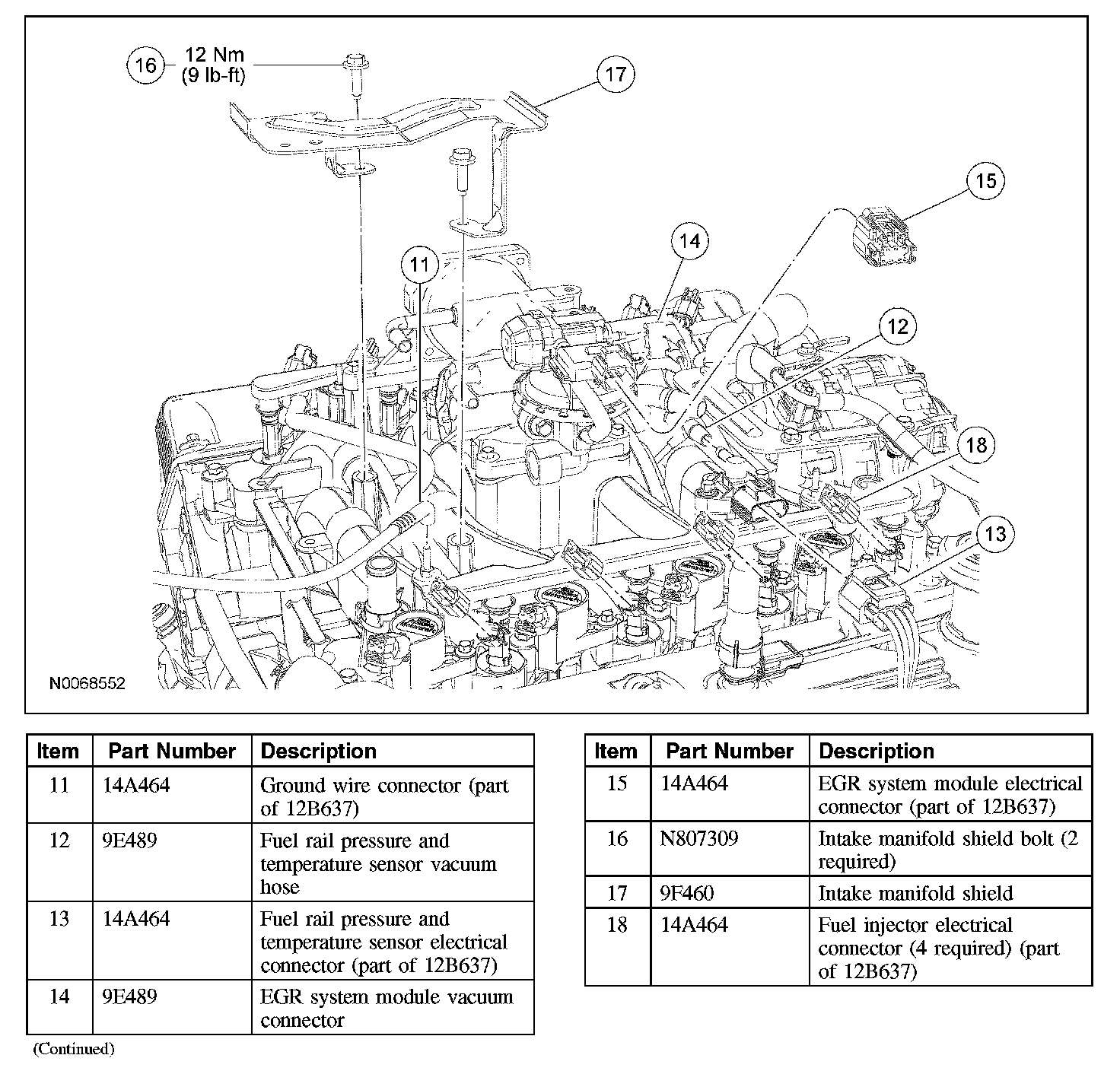 16 12 Nm (9 lb-ft)

17

15

14

11

12

18

13

N0068552

| Item | Part Number | Description |
|---|---|---|
| 11 | 14A464 | Ground wire connector (part of 12B637) |
| 12 | 9E489 | Fuel rail pressure and temperature sensor vacuum hose |
| 13 | 14A464 | Fuel rail pressure and temperature sensor electrical connector (part of 12B637) |
| 14 | 9E489 | EGR system module vacuum connector |

(Continued)

| Item | Part Number | Description |
|---|---|---|
| 15 | 14A464 | EGR system module electrical connector (part of 12B637) |
| 16 | N807309 | Intake manifold shield bolt (2 required) |
| 17 | 9F460 | Intake manifold shield |
| 18 | 14A464 | Fuel injector electrical connector (4 required) (part of 12B637) |