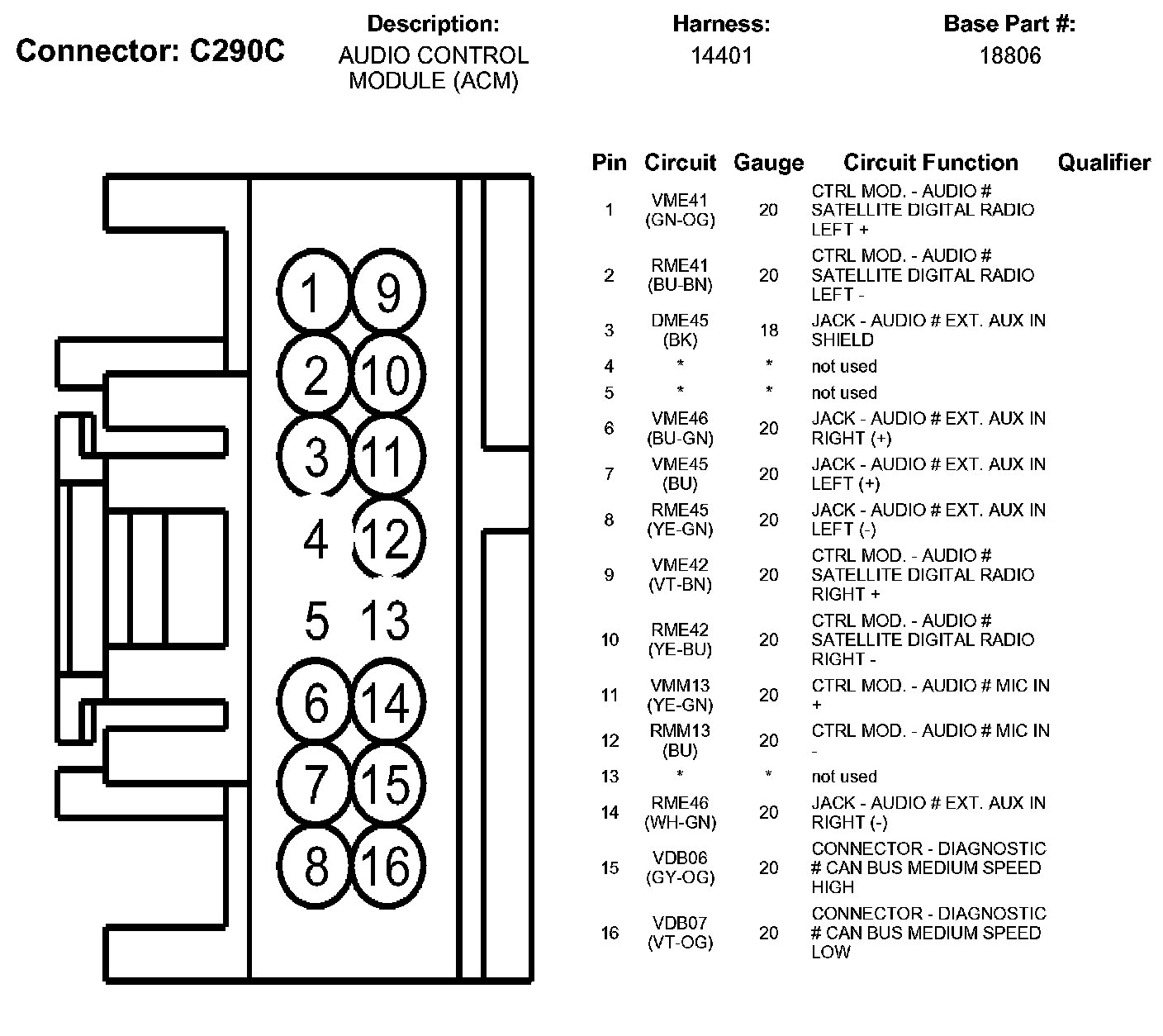 Connector: C290C

Description:
AUDIO CONTROL MODULE (ACM)

Harness:
14401

Base Part #:
18806

1 9
2 10
3 11
4 12
5 13
6 14
7 15
8 16

| Pin | Circuit | Gauge | Circuit Function | Qualifier |
|---|---|---|---|---|
| 1 | VME41 (GN-OG) | 20 | CTRL MOD. - AUDIO # SATELLITE DIGITAL RADIO LEFT + | |
| 2 | RME41 (BU-BN) | 20 | CTRL MOD. - AUDIO # SATELLITE DIGITAL RADIO LEFT - | |
| 3 | DME45 (BK) | 18 | JACK - AUDIO # EXT. AUX IN SHIELD | |
| 4 | * | * | not used | |
| 5 | * | * | not used | |
| 6 | VME46 (BU-GN) | 20 | JACK - AUDIO # EXT. AUX IN RIGHT (+) | |
| 7 | VME45 (BU) | 20 | JACK - AUDIO # EXT. AUX IN LEFT (+) | |
| 8 | RME45 (YE-GN) | 20 | JACK - AUDIO # EXT. AUX IN LEFT (-) | |
| 9 | VME42 (VT-BN) | 20 | CTRL MOD. - AUDIO # SATELLITE DIGITAL RADIO RIGHT + | |
| 10 | RME42 (YE-BU) | 20 | CTRL MOD. - AUDIO # SATELLITE DIGITAL RADIO RIGHT - | |
| 11 | VMM13 (YE-GN) | 20 | CTRL MOD. - AUDIO # MIC IN + | |
| 12 | RMM13 (BU) | 20 | CTRL MOD. - AUDIO # MIC IN - | |
| 13 | * | * | not used | |
| 14 | RME46 (WH-GN) | 20 | JACK - AUDIO # EXT. AUX IN RIGHT (-) | |
| 15 | VDB06 (GY-OG) | 20 | CONNECTOR - DIAGNOSTIC # CAN BUS MEDIUM SPEED HIGH | |
| 16 | VDB07 (VT-OG) | 20 | CONNECTOR - DIAGNOSTIC # CAN BUS MEDIUM SPEED LOW | |