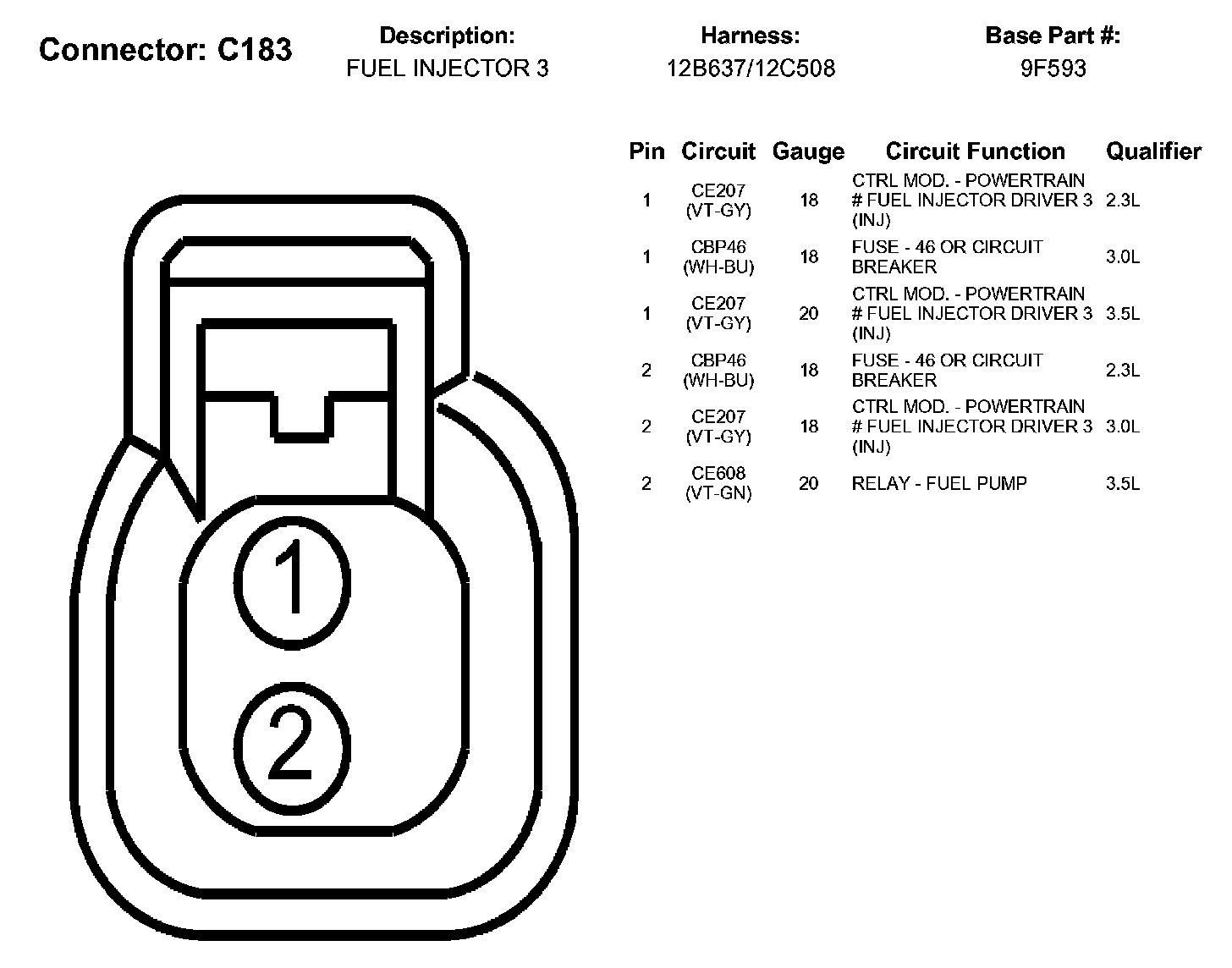 Connector: C183

Description:
FUEL INJECTOR 3

Harness:
12B637/12C508

Base Part #:
9F593

| Pin | Circuit | Gauge | Circuit Function | Qualifier |
|---|---|---|---|---|
| 1 | CE207 (VT-GY) | 18 | CTRL MOD. - POWERTRAIN # FUEL INJECTOR DRIVER 3 (INJ) | 2.3L |
| 1 | CBP46 (WH-BU) | 18 | FUSE - 46 OR CIRCUIT BREAKER | 3.0L |
| 1 | CE207 (VT-GY) | 20 | CTRL MOD. - POWERTRAIN # FUEL INJECTOR DRIVER 3 (INJ) | 3.5L |
| 2 | CBP46 (WH-BU) | 18 | FUSE - 46 OR CIRCUIT BREAKER | 2.3L |
| 2 | CE207 (VT-GY) | 18 | CTRL MOD. - POWERTRAIN # FUEL INJECTOR DRIVER 3 (INJ) | 3.0L |
| 2 | CE608 (VT-GN) | 20 | RELAY - FUEL PUMP | 3.5L |

1

2