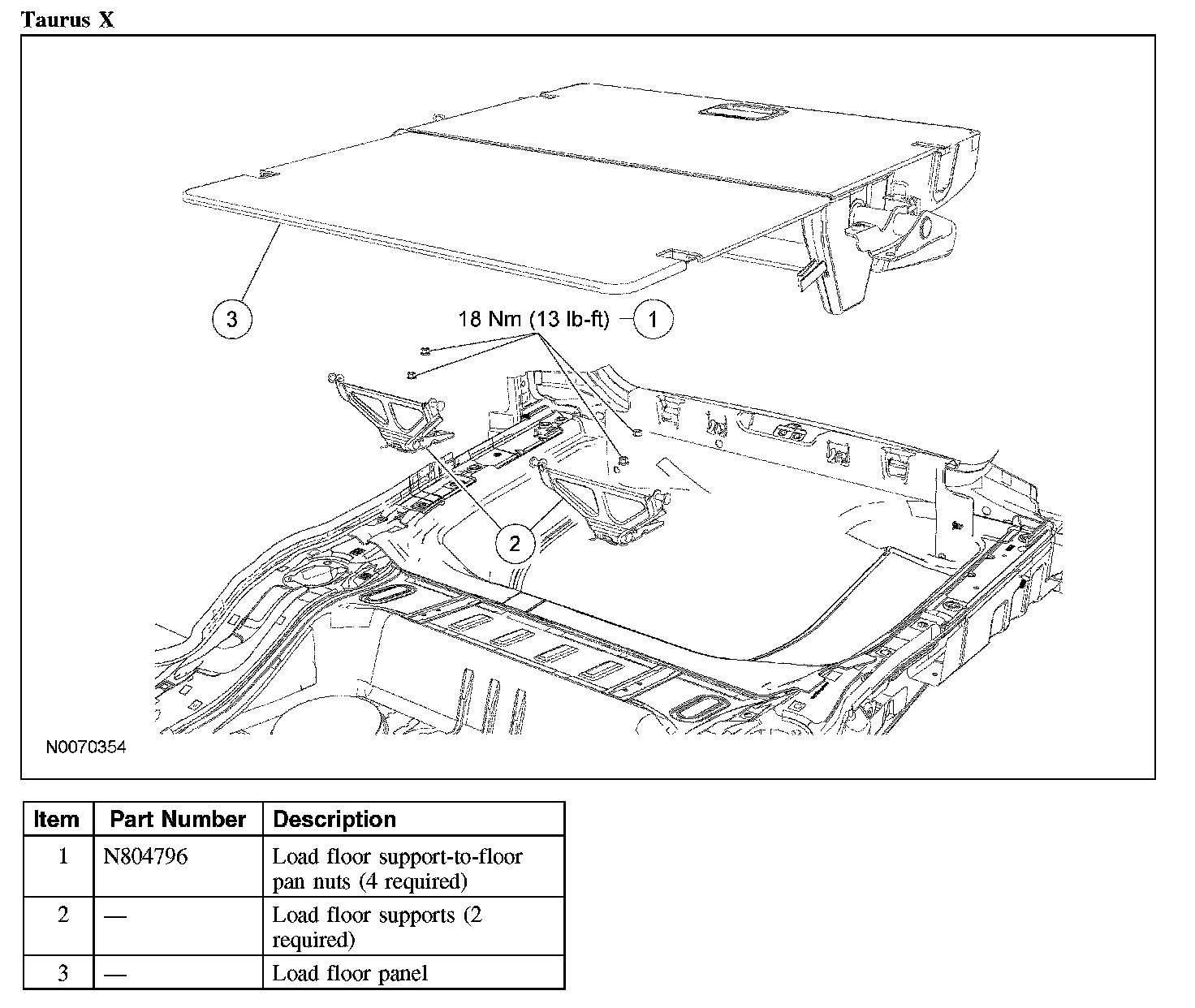 Taurus X

3

18 Nm (13 lb-ft) 1

2

N0070354

| Item | Part Number | Description |
|---|---|---|
| 1 | N804796 | Load floor support-to-floor pan nuts (4 required) |
| 2 | — | Load floor supports (2 required) |
| 3 | — | Load floor panel |