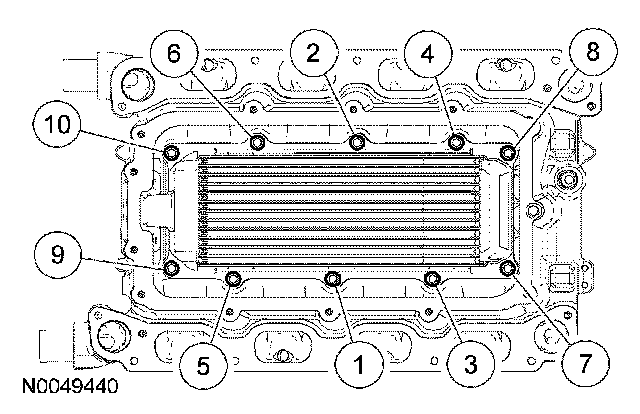 6
2
4
8
10
9
5
1
3
7
N0049440