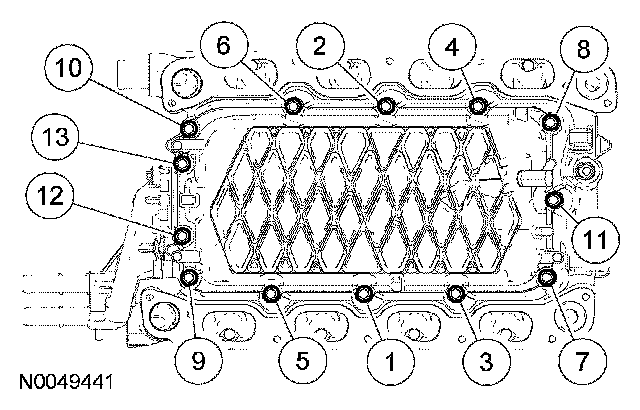 6
2
4
8
10
13
12
11
9
5
1
3
7
N0049441