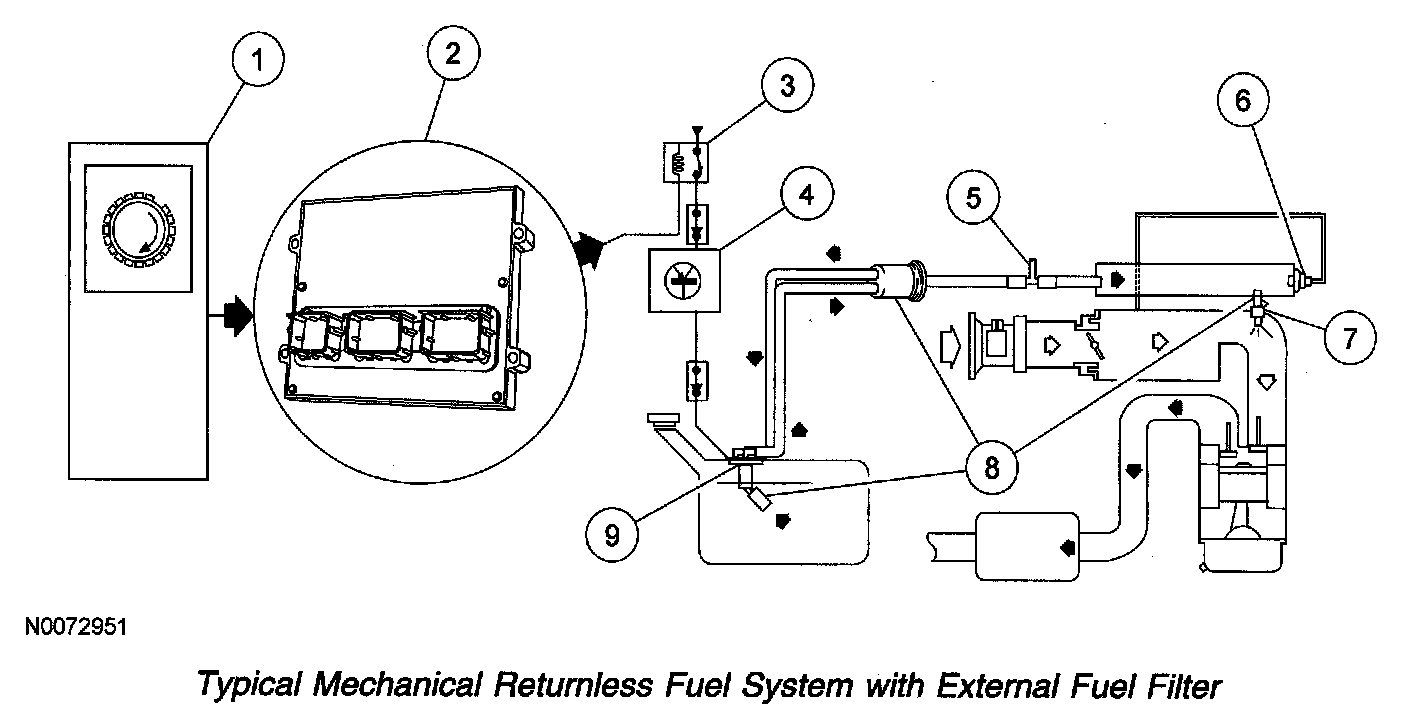 1
2
3
4
5
6
7
8
9

N0072951

Typical Mechanical Returnless Fuel System with External Fuel Filter