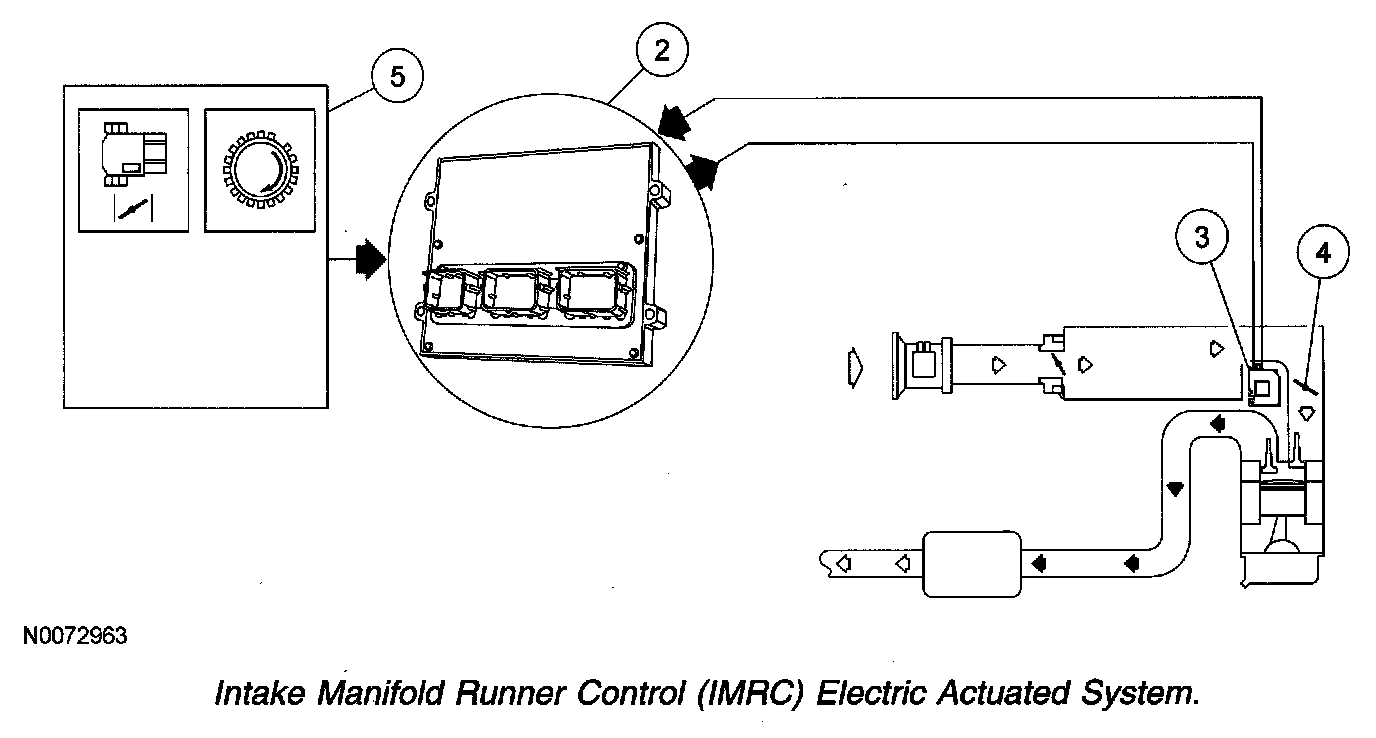 5

2

3

4

N0072963

Intake Manifold Runner Control (IMRC) Electric Actuated System.