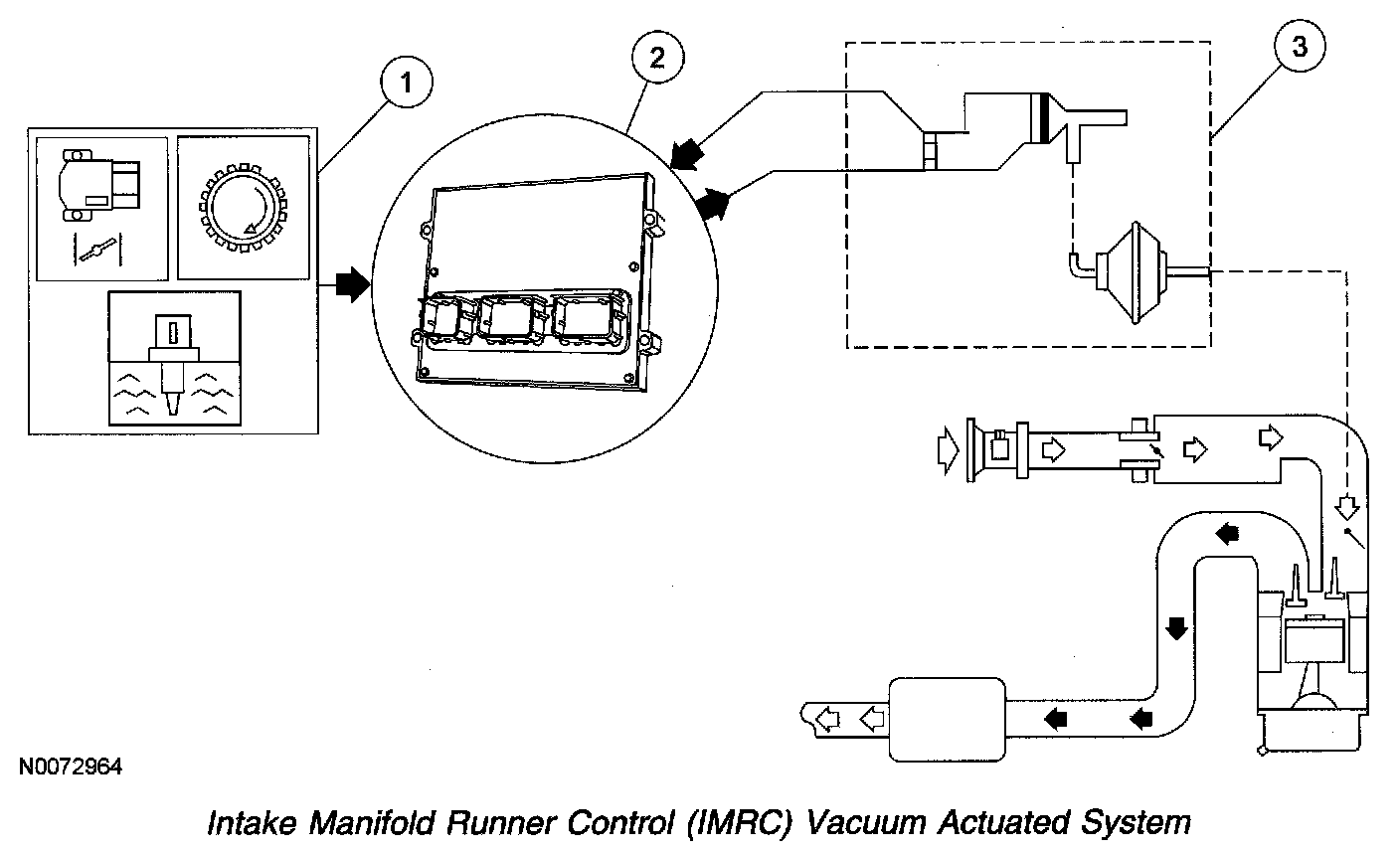 1

2

3

N0072964

Intake Manifold Runner Control (IMRC) Vacuum Actuated System