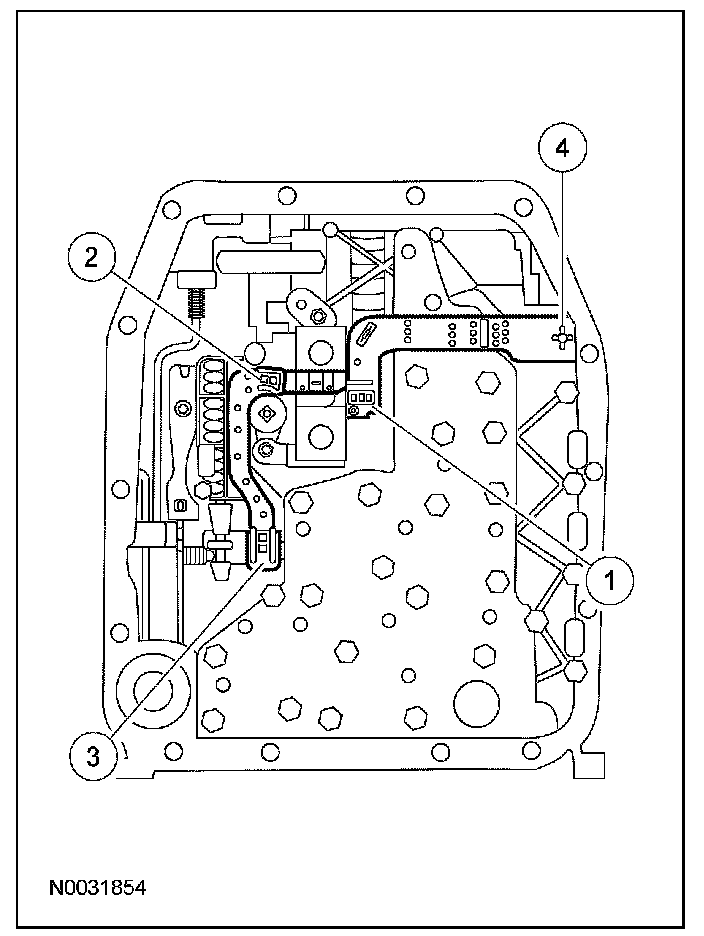 4
2
1
3
N0031854