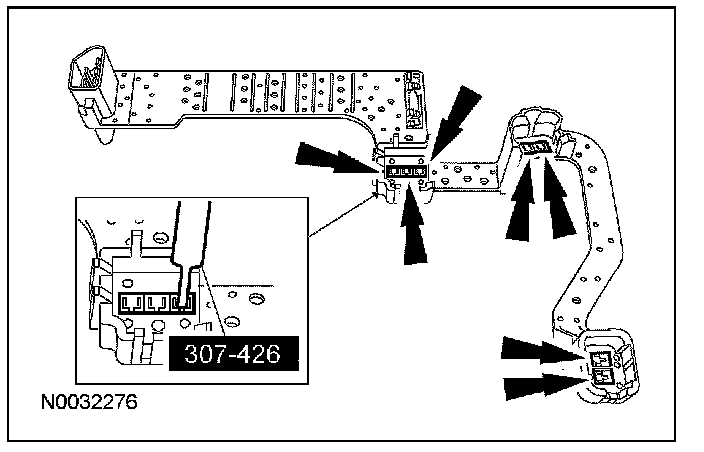 307-426

N0032276