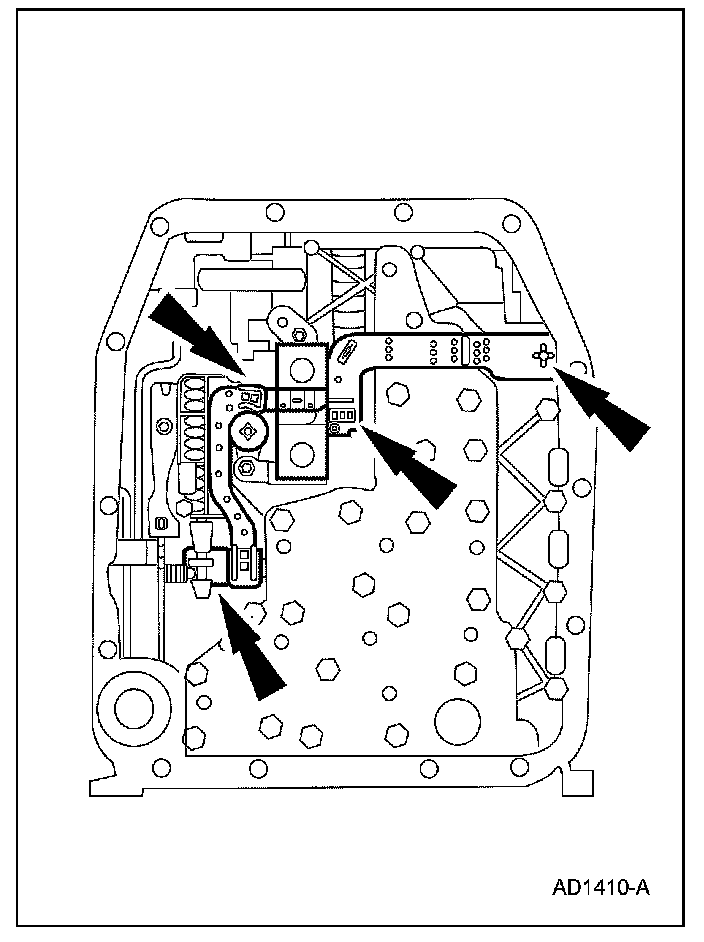 AD1410-A