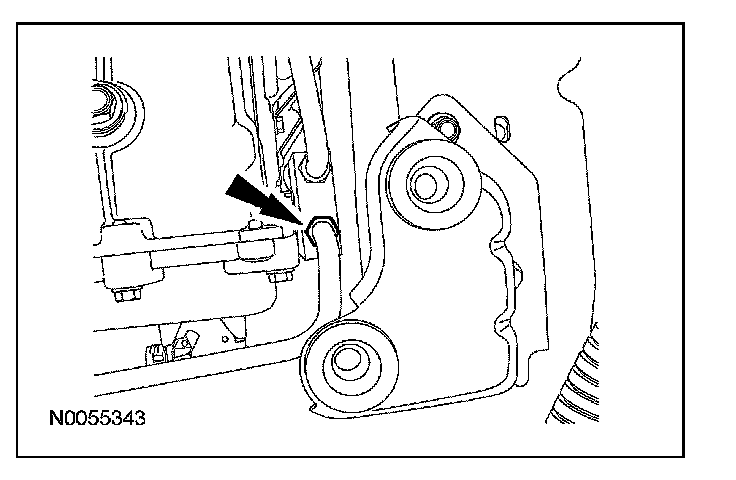 N0055343