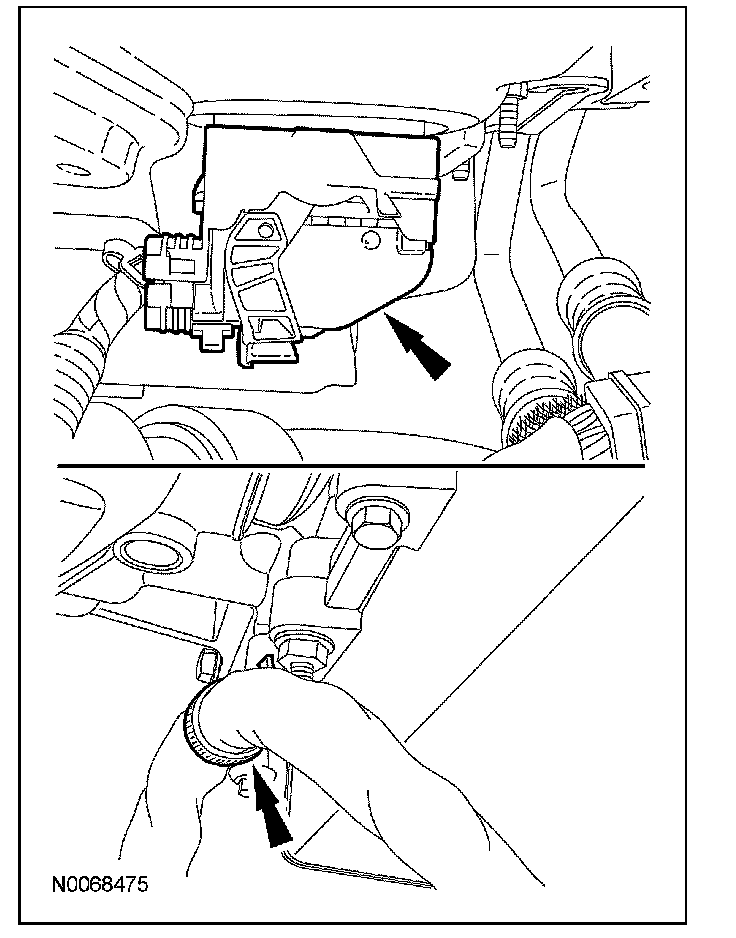 N0068475