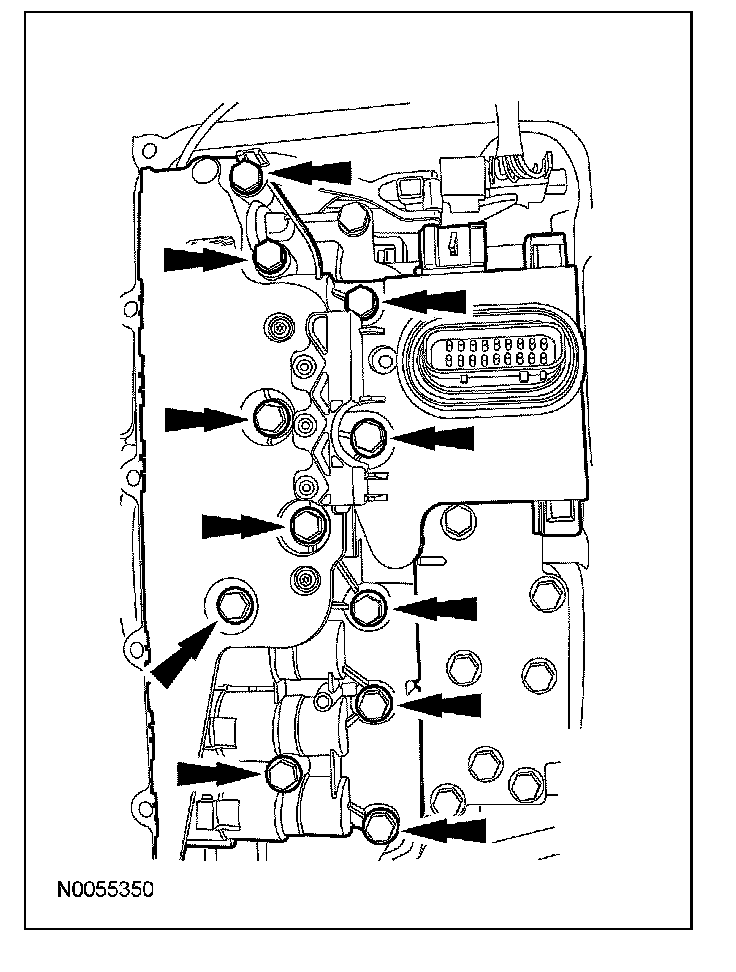 N0055350