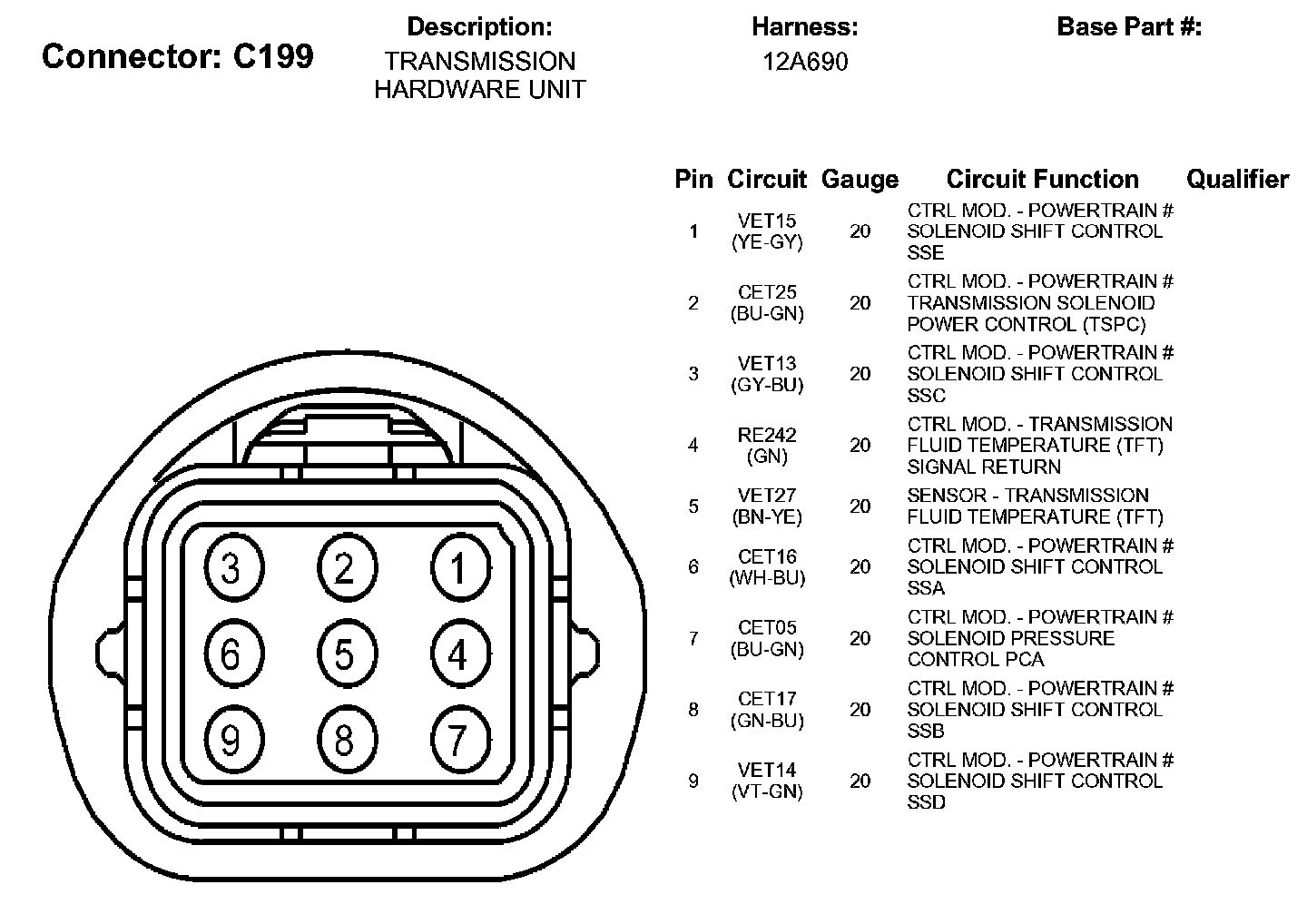 Connector: C199

Description:
TRANSMISSION HARDWARE UNIT

Harness:
12A690

Base Part #:

3 2 1
6 5 4
9 8 7

| Pin | Circuit | Gauge | Circuit Function | Qualifier |
|---|---|---|---|---|
| 1 | VET15 (YE-GY) | 20 | CTRL MOD. - POWERTRAIN # SOLENOID SHIFT CONTROL SSE | |
| 2 | CET25 (BU-GN) | 20 | CTRL MOD. - POWERTRAIN # TRANSMISSION SOLENOID POWER CONTROL (TSPC) | |
| 3 | VET13 (GY-BU) | 20 | CTRL MOD. - POWERTRAIN # SOLENOID SHIFT CONTROL SSC | |
| 4 | RE242 (GN) | 20 | CTRL MOD. - TRANSMISSION FLUID TEMPERATURE (TFT) SIGNAL RETURN | |
| 5 | VET27 (BN-YE) | 20 | SENSOR - TRANSMISSION FLUID TEMPERATURE (TFT) | |
| 6 | CET16 (WH-BU) | 20 | CTRL MOD. - POWERTRAIN # SOLENOID SHIFT CONTROL SSA | |
| 7 | CET05 (BU-GN) | 20 | CTRL MOD. - POWERTRAIN # SOLENOID PRESSURE CONTROL PCA | |
| 8 | CET17 (GN-BU) | 20 | CTRL MOD. - POWERTRAIN # SOLENOID SHIFT CONTROL SSB | |
| 9 | VET14 (VT-GN) | 20 | CTRL MOD. - POWERTRAIN # SOLENOID SHIFT CONTROL SSD | |