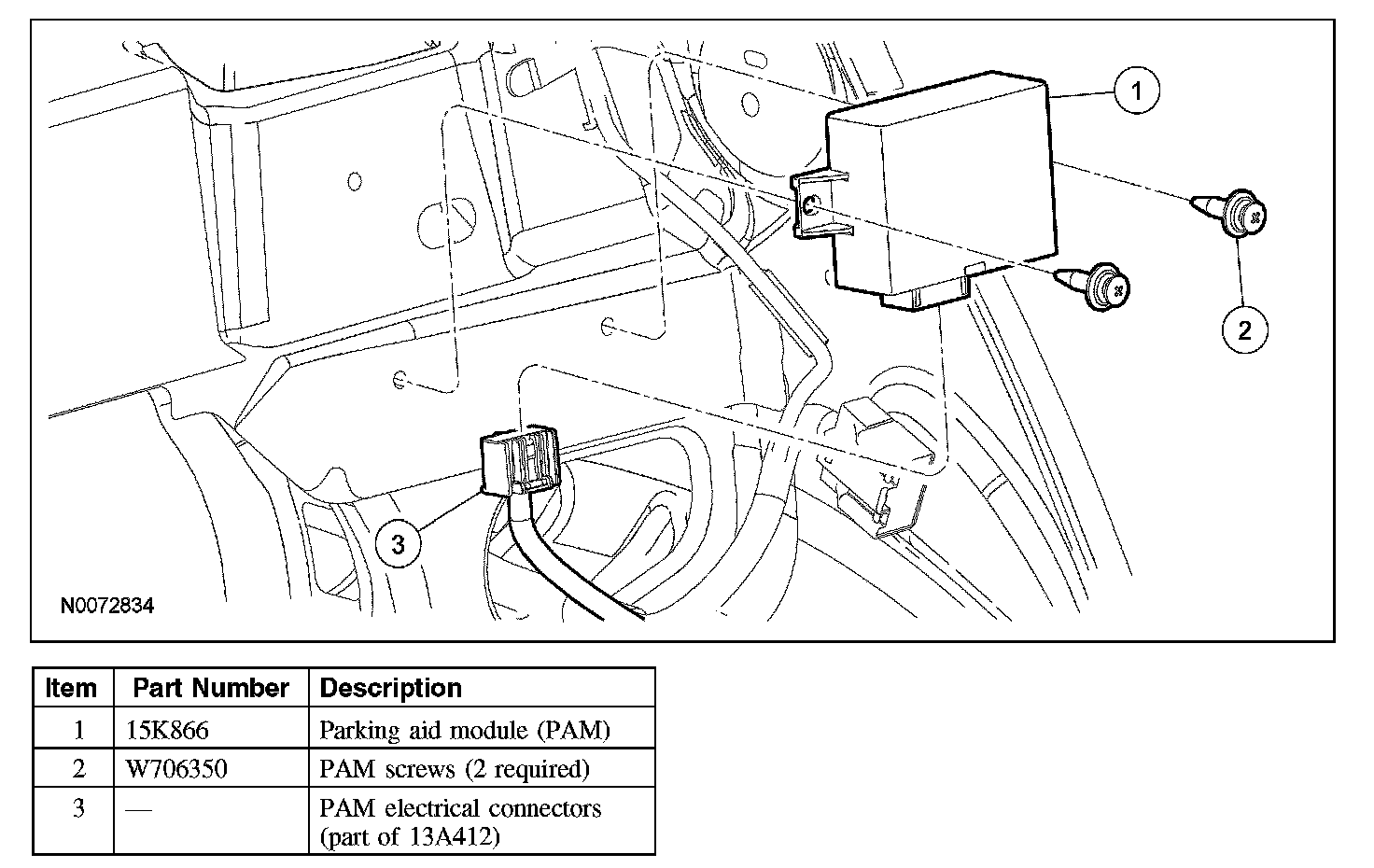 1

2

3

N0072834

| Item | Part Number | Description |
|---|---|---|
| 1 | 15K866 | Parking aid module (PAM) |
| 2 | W706350 | PAM screws (2 required) |
| 3 | — | PAM electrical connectors (part of 13A412) |