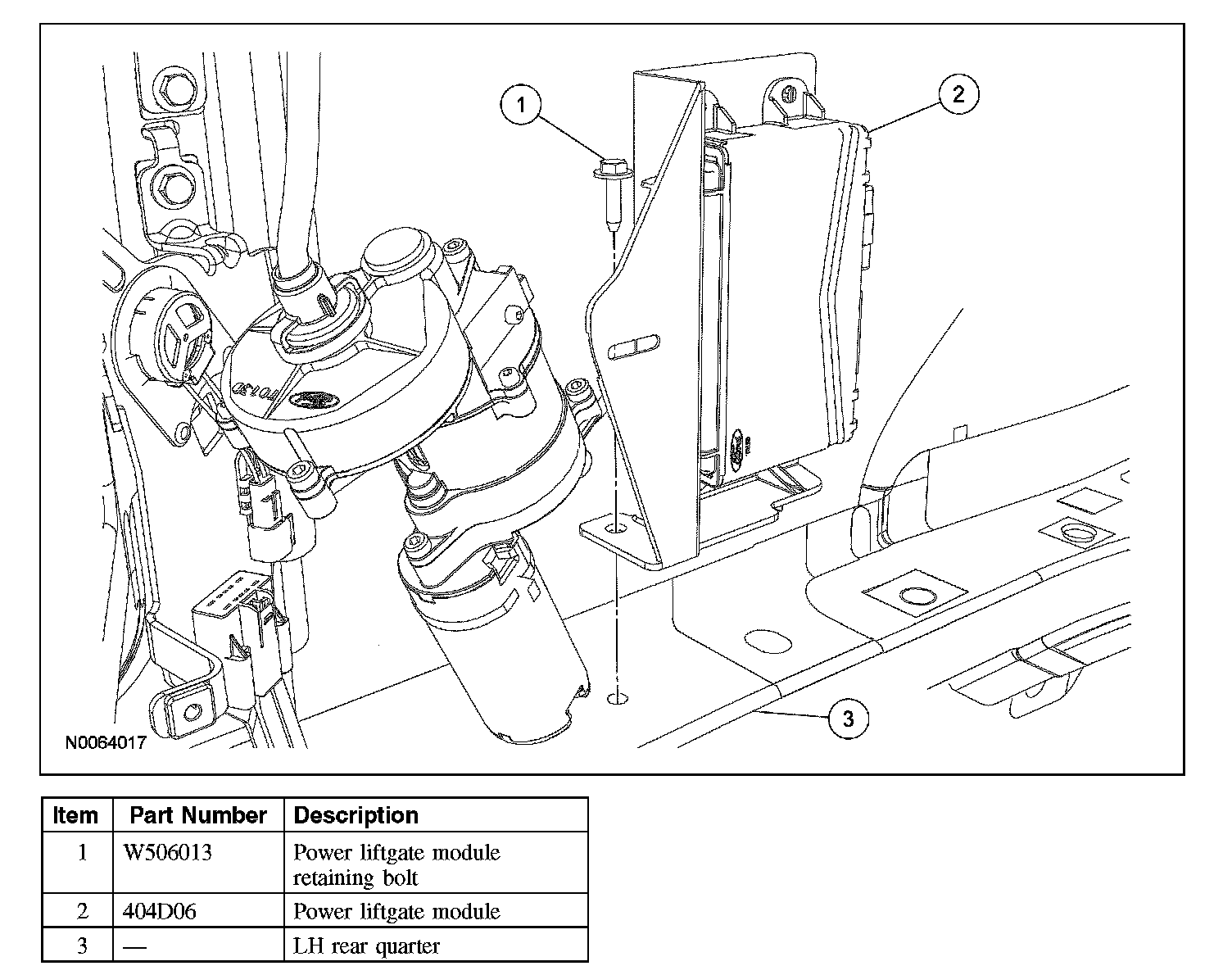 1
2
3
N0064017

| Item | Part Number | Description |
|---|---|---|
| 1 | W506013 | Power liftgate module retaining bolt |
| 2 | 404D06 | Power liftgate module |
| 3 | — | LH rear quarter |