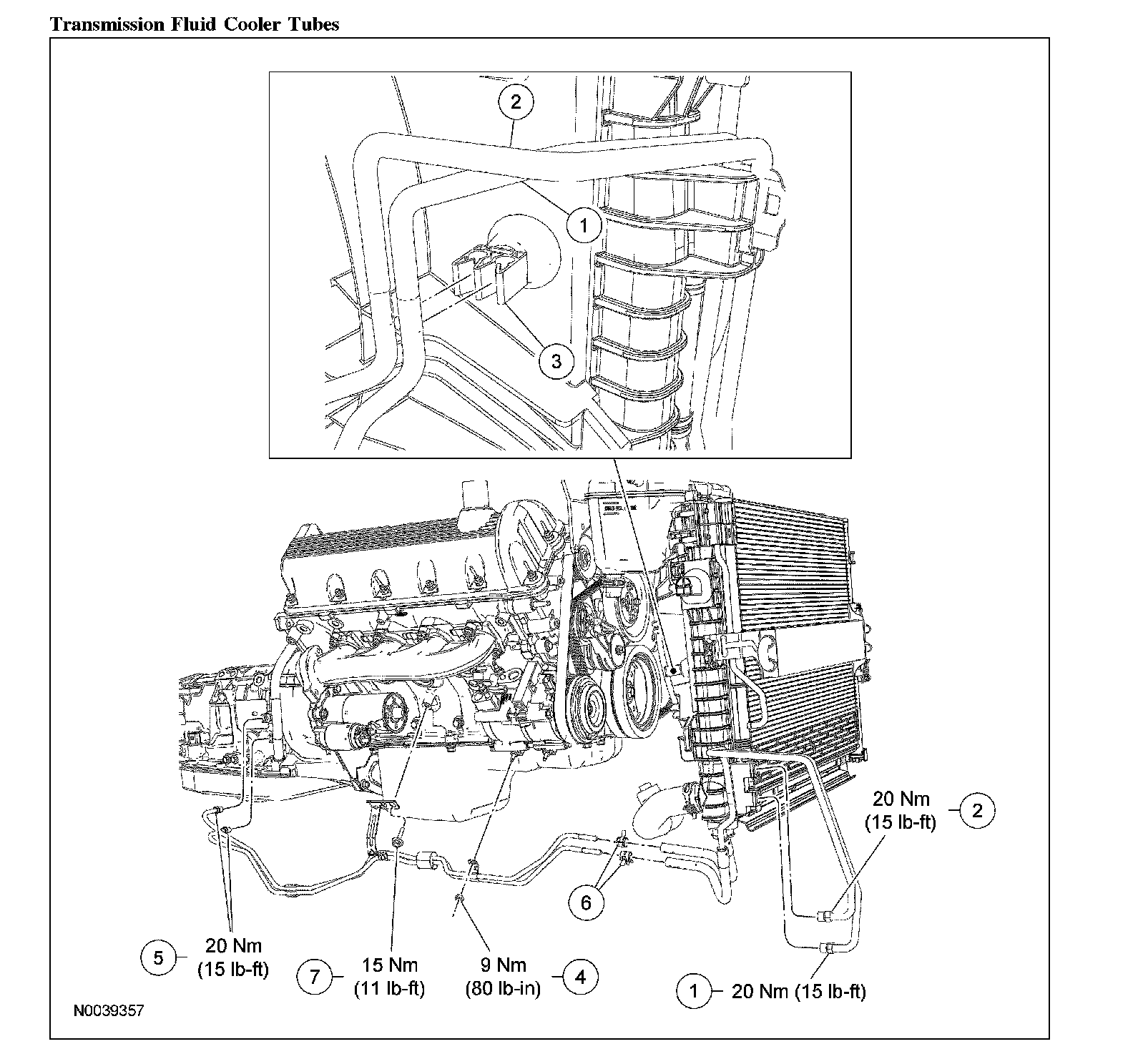 Transmission Fluid Cooler Tubes

2

1

3

20 Nm
(15 lb-ft)
2

6

5
20 Nm
(15 lb-ft)

7
15 Nm
(11 lb-ft)

9 Nm
(80 lb-in)
4

1
20 Nm (15 lb-ft)

N0039357