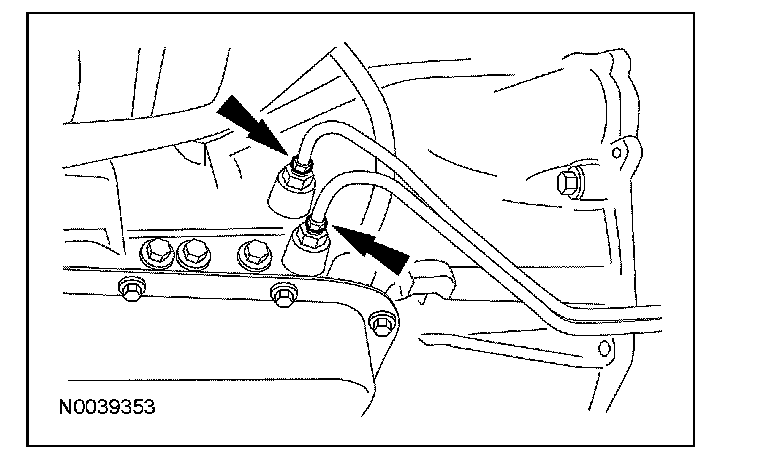 N0039353